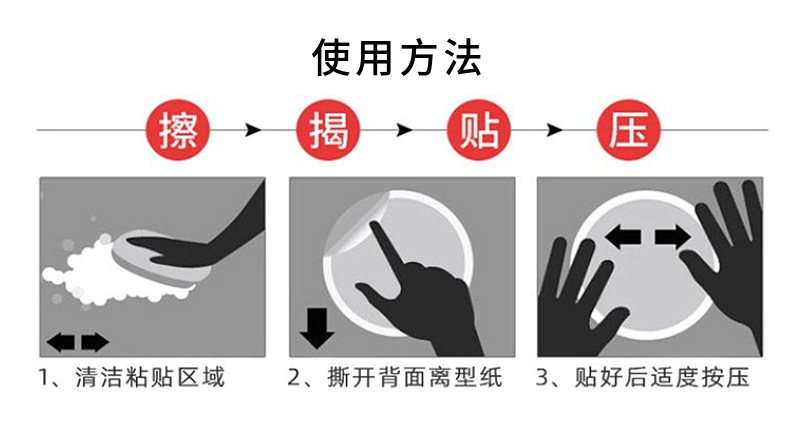 使用方法

擦 揭 贴 压

1、清洁粘贴区域

2、撕开背面离型纸

3、贴好后适度按压