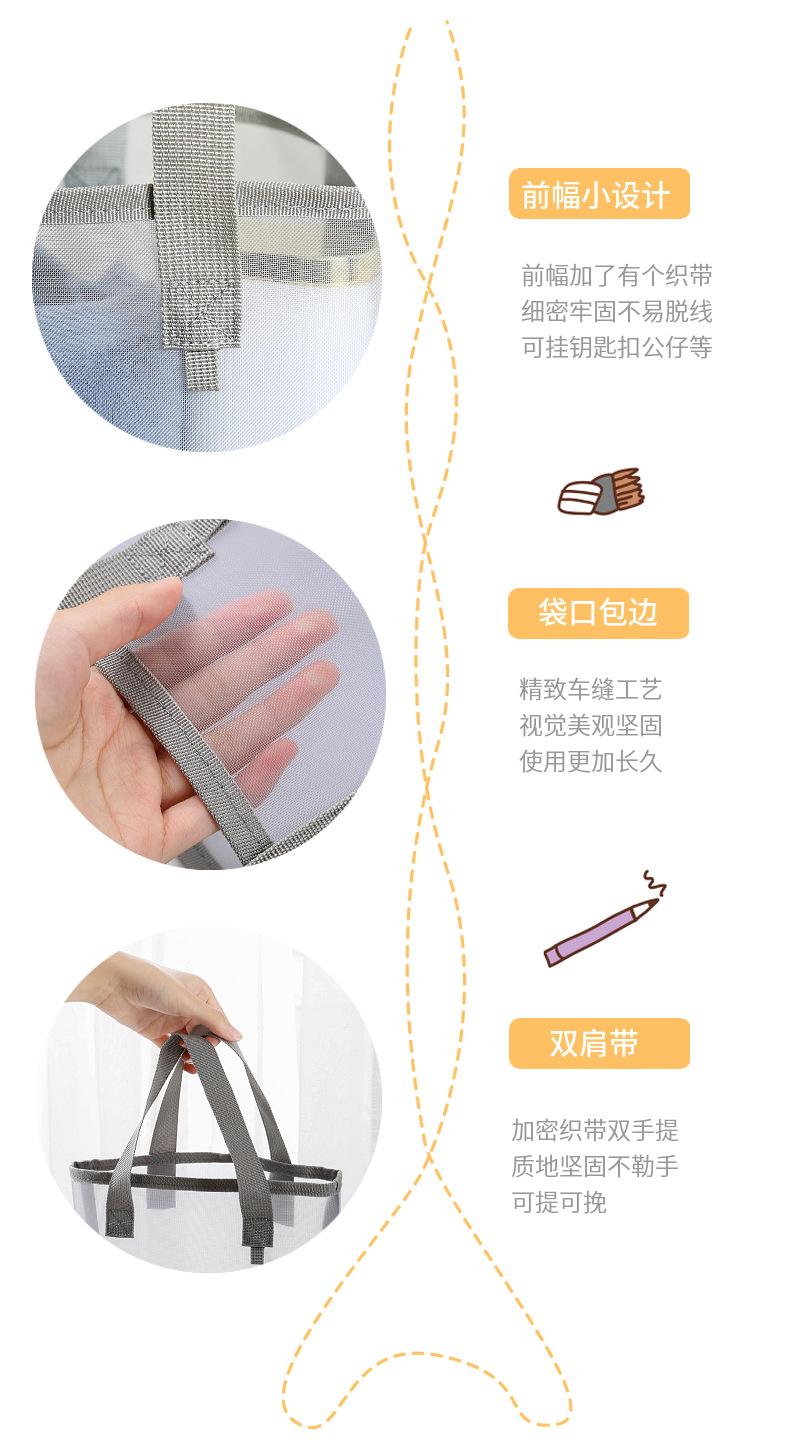 前幅小设计

前幅加了有个织带
细密牢固不易脱线
可挂钥匙扣公仔等

袋口包边

精致车缝工艺
视觉美观坚固
使用更加长久

双肩带

加密织带双手提
质地坚固不勒手
可提可挽