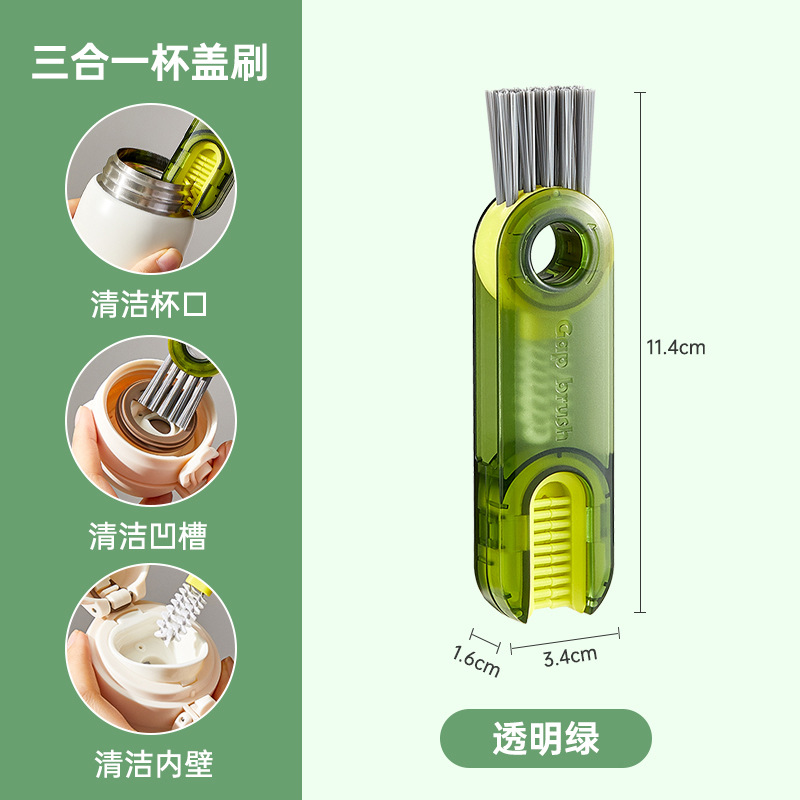 三合一杯盖刷

清洁杯口

清洁凹槽

清洁内壁

Cap brush

11.4cm

1.6cm

3.4cm

透明绿