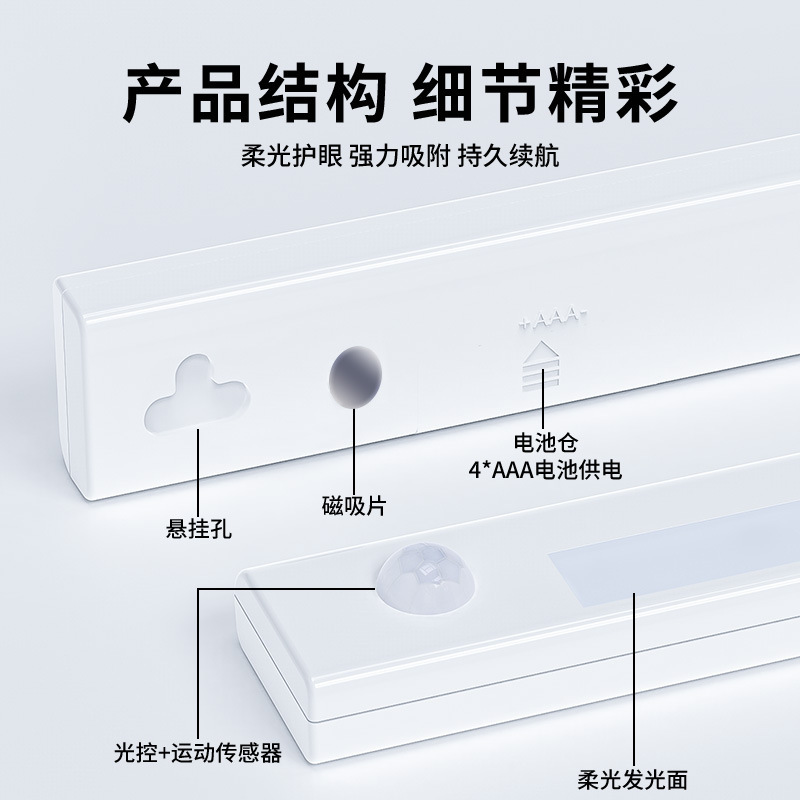 产品结构 细节精彩

柔光护眼 强力吸附 持久续航

+AAA-

电池仓
4*AAA电池供电

磁吸片

悬挂孔

光控+运动传感器

柔光发光面