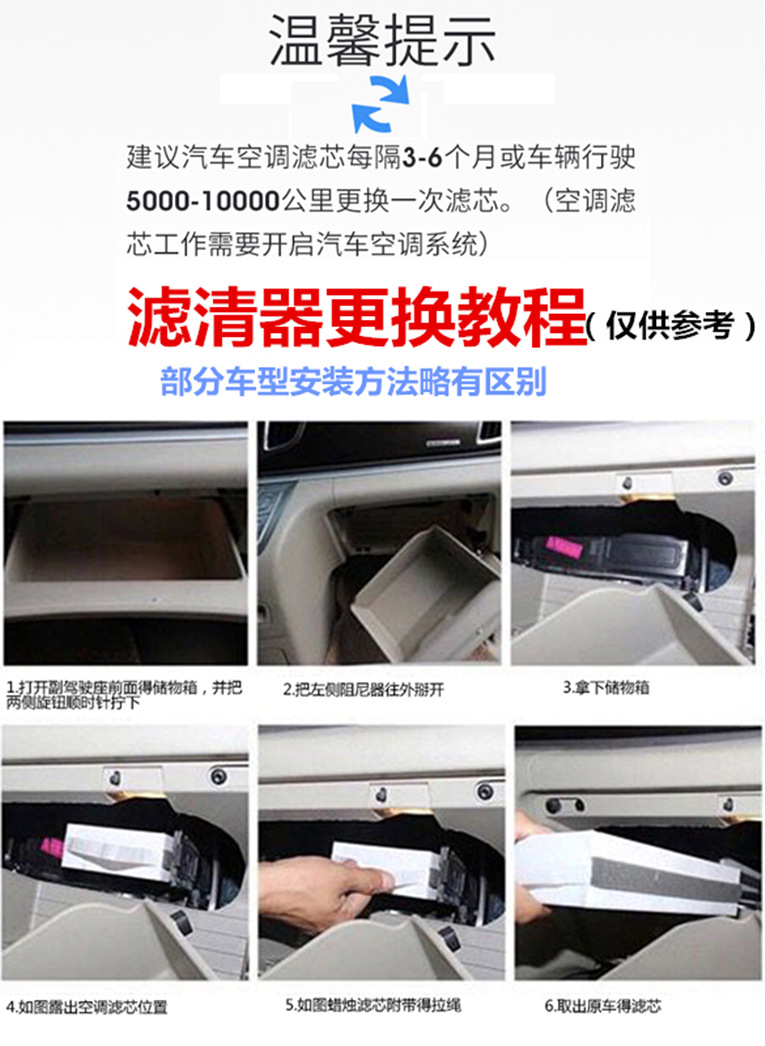 温馨提示

建议汽车空调滤芯每隔3-6个月或车辆行驶5000-10000公里更换一次滤芯。（空调滤芯工作需要开启汽车空调系统）

滤清器更换教程（仅供参考）

部分车型安装方法略有区别

1.打开副驾驶座前面得储物箱，并把两侧旋钮顺时针拧下

2.把左侧阻尼器往外掰开

3.拿下储物箱

4.如图露出空调滤芯位置

5.如图蜡烛滤芯附带得拉绳

6.取出原车得滤芯