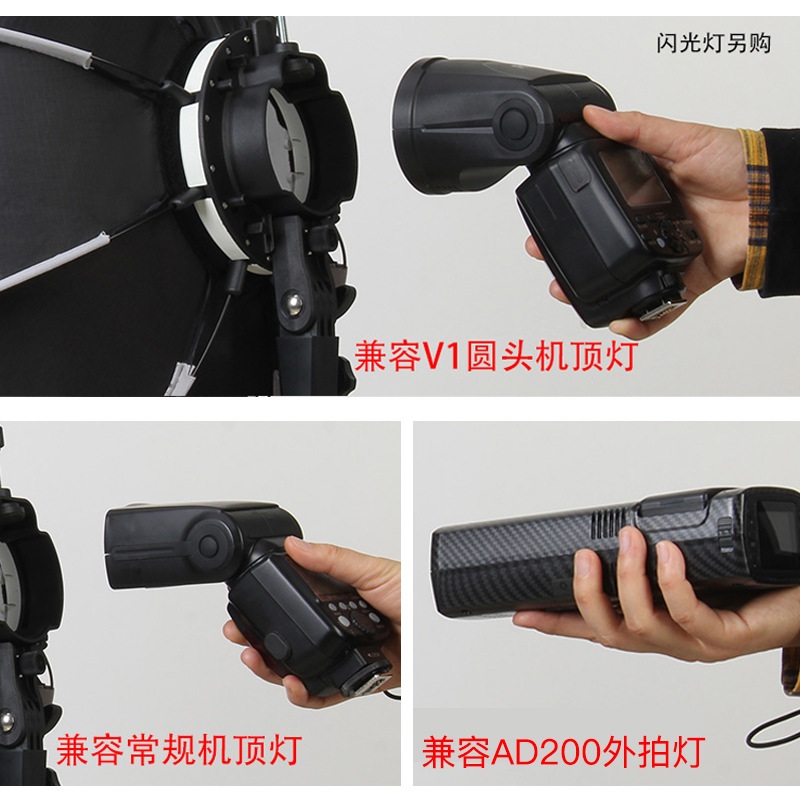 闪光灯另购

兼容V1圆头机顶灯

兼容常规机顶灯

兼容AD200外拍灯