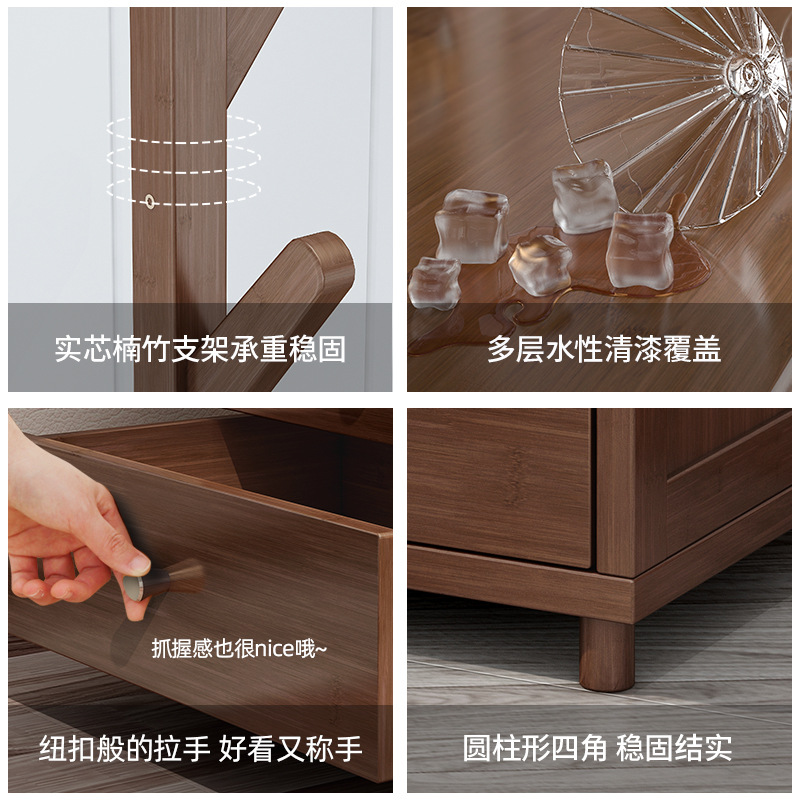 实芯楠竹支架承重稳固

多层水性清漆覆盖

抓握感也很nice哦~

纽扣般的拉手 好看又称手

圆柱形四角 稳固结实