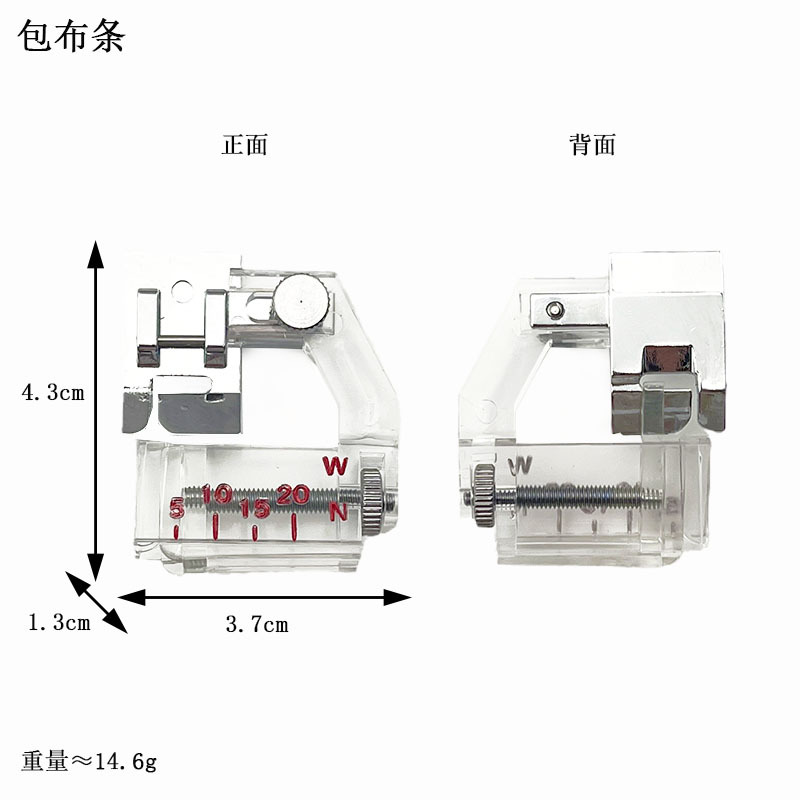 包布条

正面

背面

4.3cm

W
5 10 15 20
N

W

1.3cm

3.7cm

重量≈14.6g