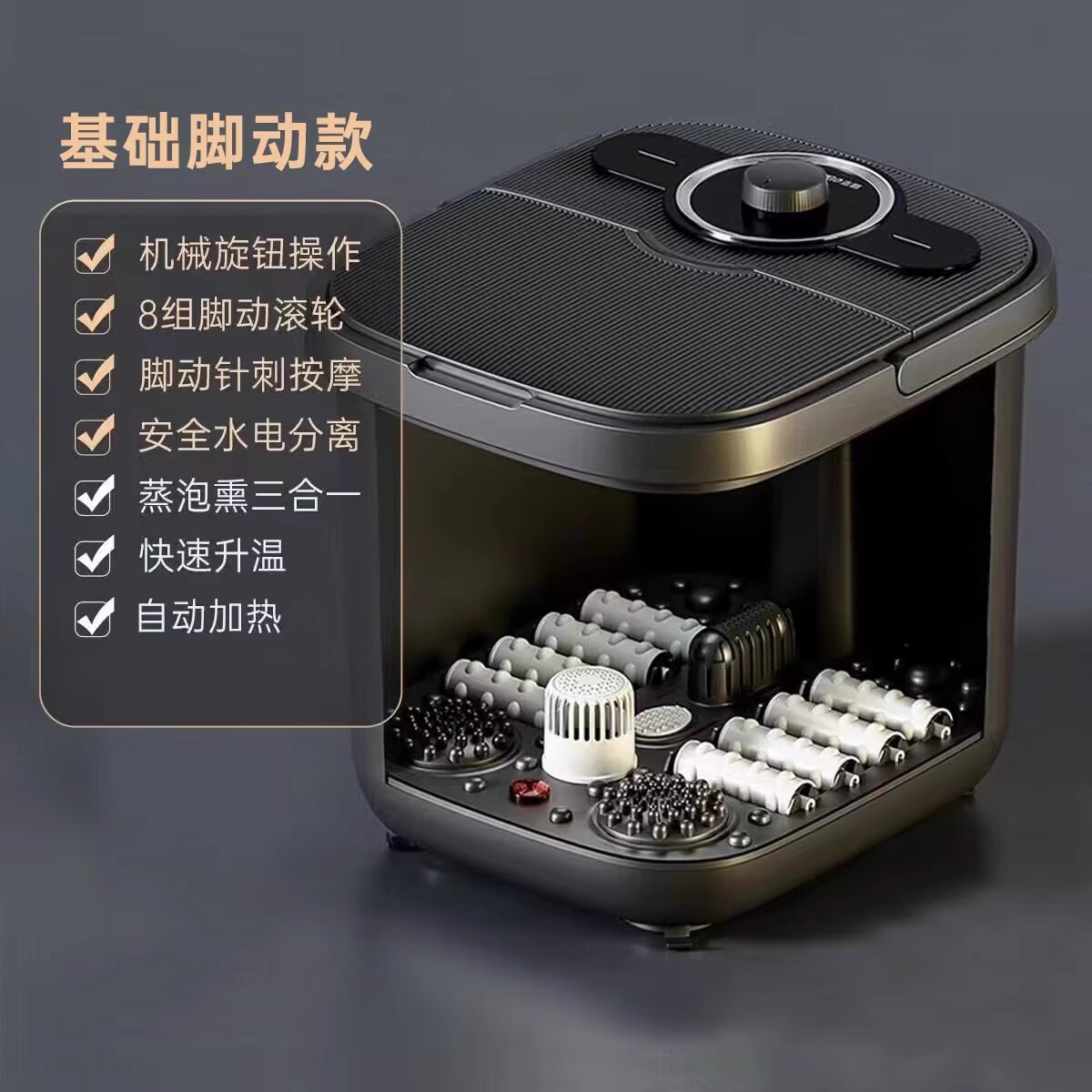 基础脚动款

机械旋钮操作
8组脚动滚轮
脚动针刺按摩
安全水电分离
蒸泡熏三合一
快速升温
自动加热