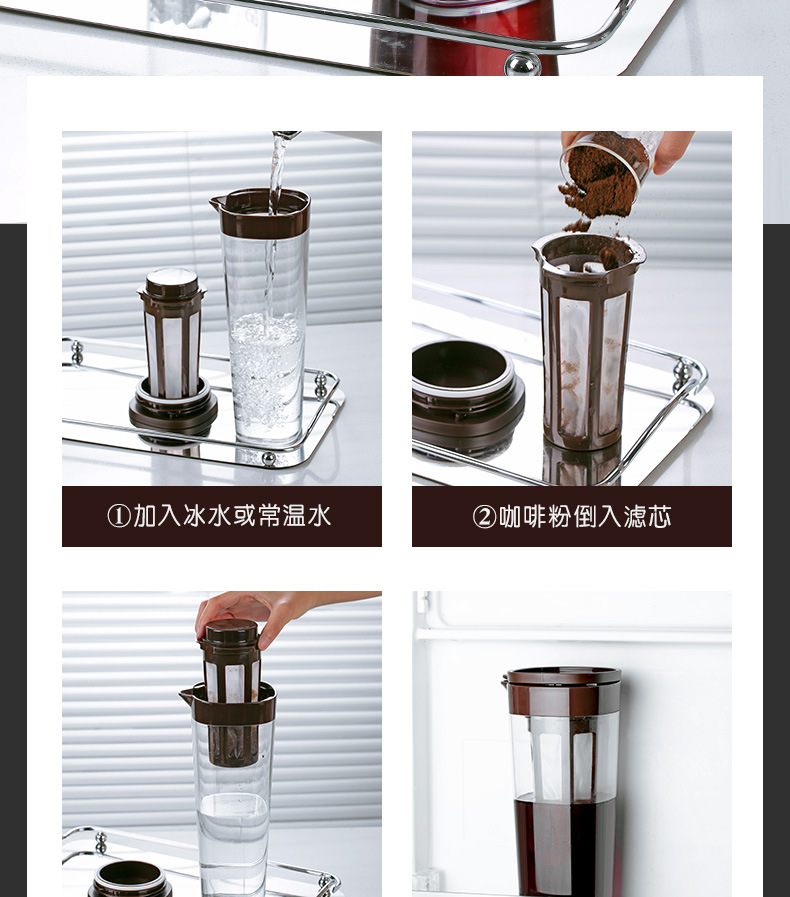 ①加入冰水或常温水

②咖啡粉倒入滤芯