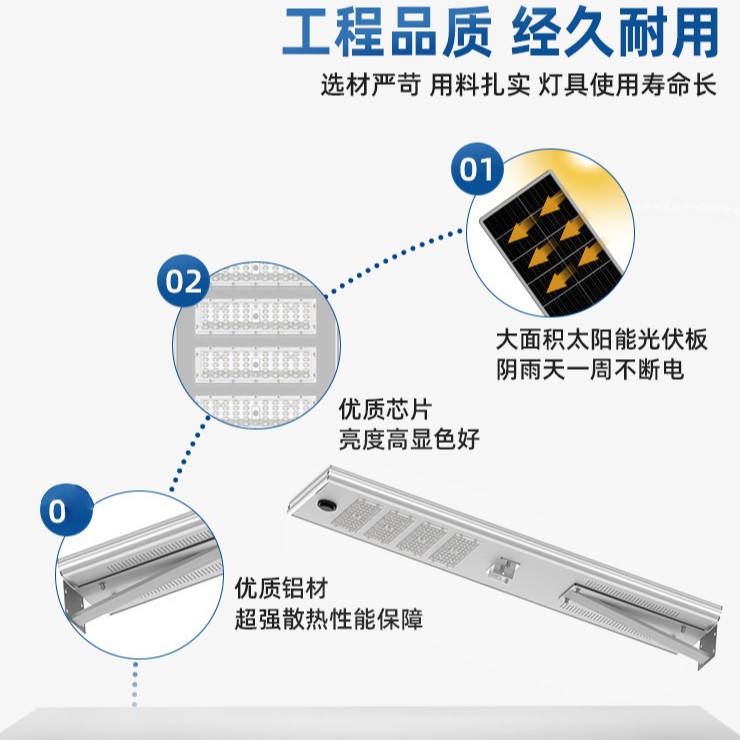 工程品质 经久耐用

选材严苛 用料扎实 灯具使用寿命长

01

大面积太阳能光伏板
阴雨天一周不断电

02

优质芯片
亮度高显色好

0

优质铝材
超强散热性能保障