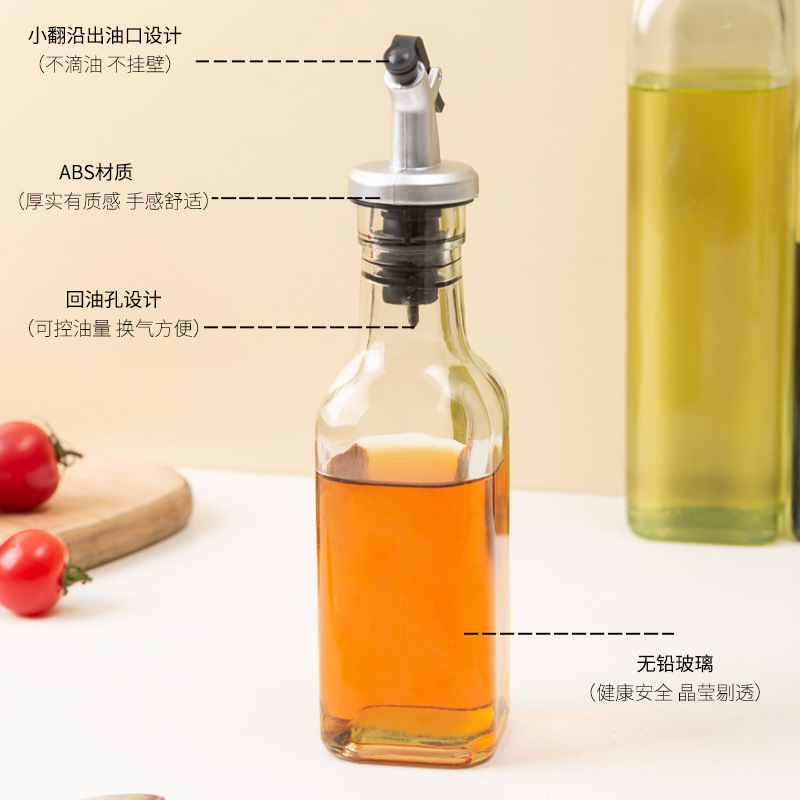 小翻沿出油口设计
（不滴油 不挂壁）

ABS材质
（厚实有质感 手感舒适）

回油孔设计
（可控油量 换气方便）

无铅玻璃
（健康安全 晶莹剔透）