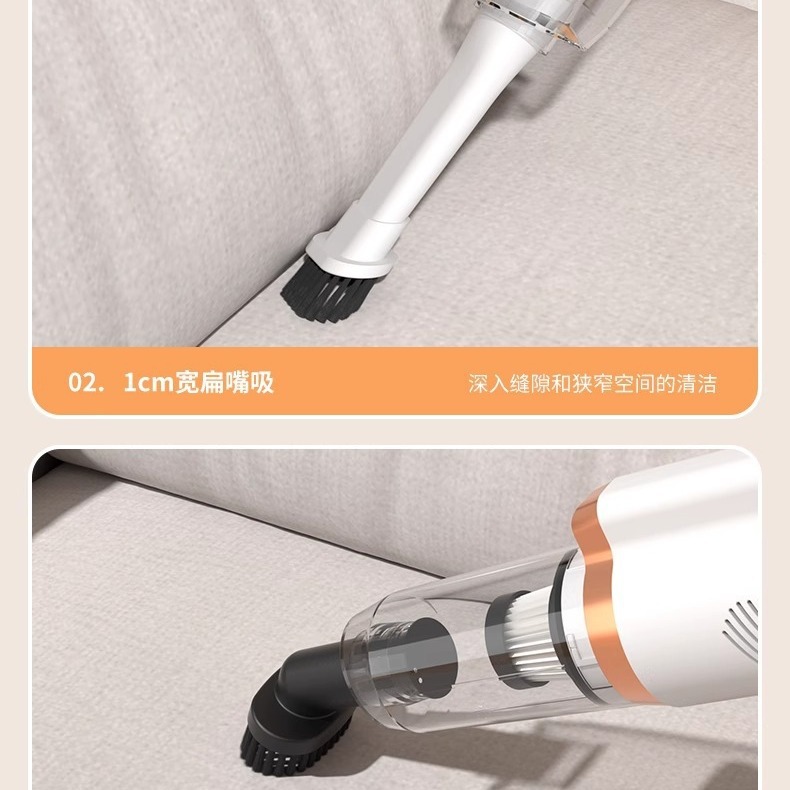 02. 1cm宽扁嘴吸

深入缝隙和狭窄空间的清洁