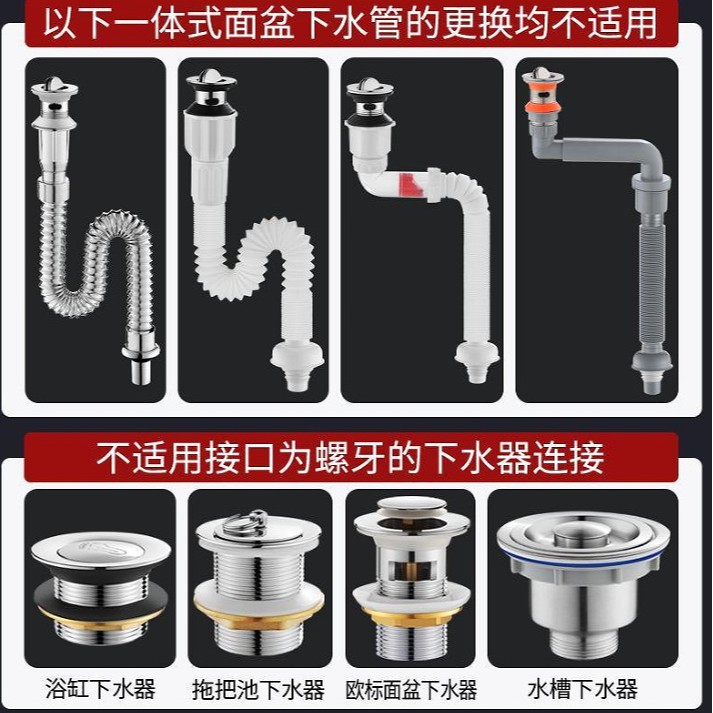 以下一体式面盆下水管的更换均不适用

不适用接口为螺牙的下水器连接

浴缸下水器

拖把池下水器

欧标面盆下水器

水槽下水器