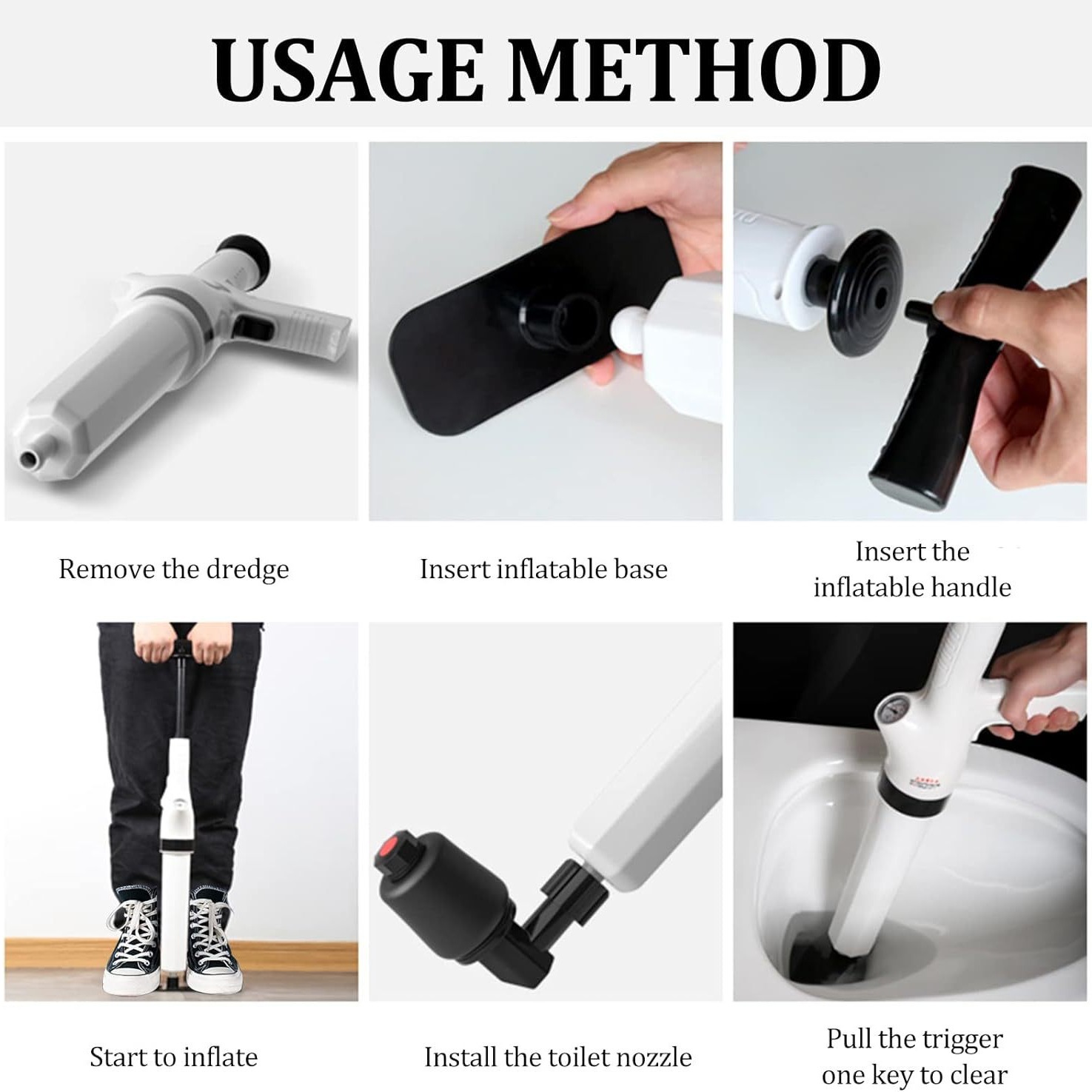 USAGE METHOD

Remove the dredge

Insert inflatable base

Insert the inflatable handle

Start to inflate

Install the toilet nozzle

Pull the trigger one key to clear