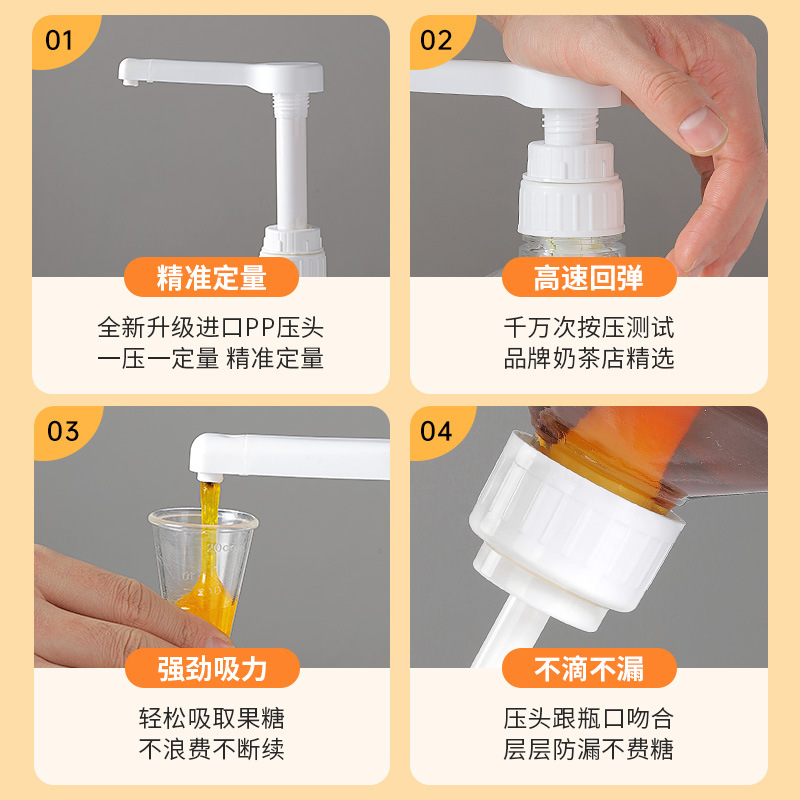 01

精准定量

全新升级进口PP压头
一压一定量 精准定量

02

高速回弹

千万次按压测试
品牌奶茶店精选

03

20cc

强劲吸力

轻松吸取果糖
不浪费不断续

04

不滴不漏

压头跟瓶口吻合
层层防漏不费糖