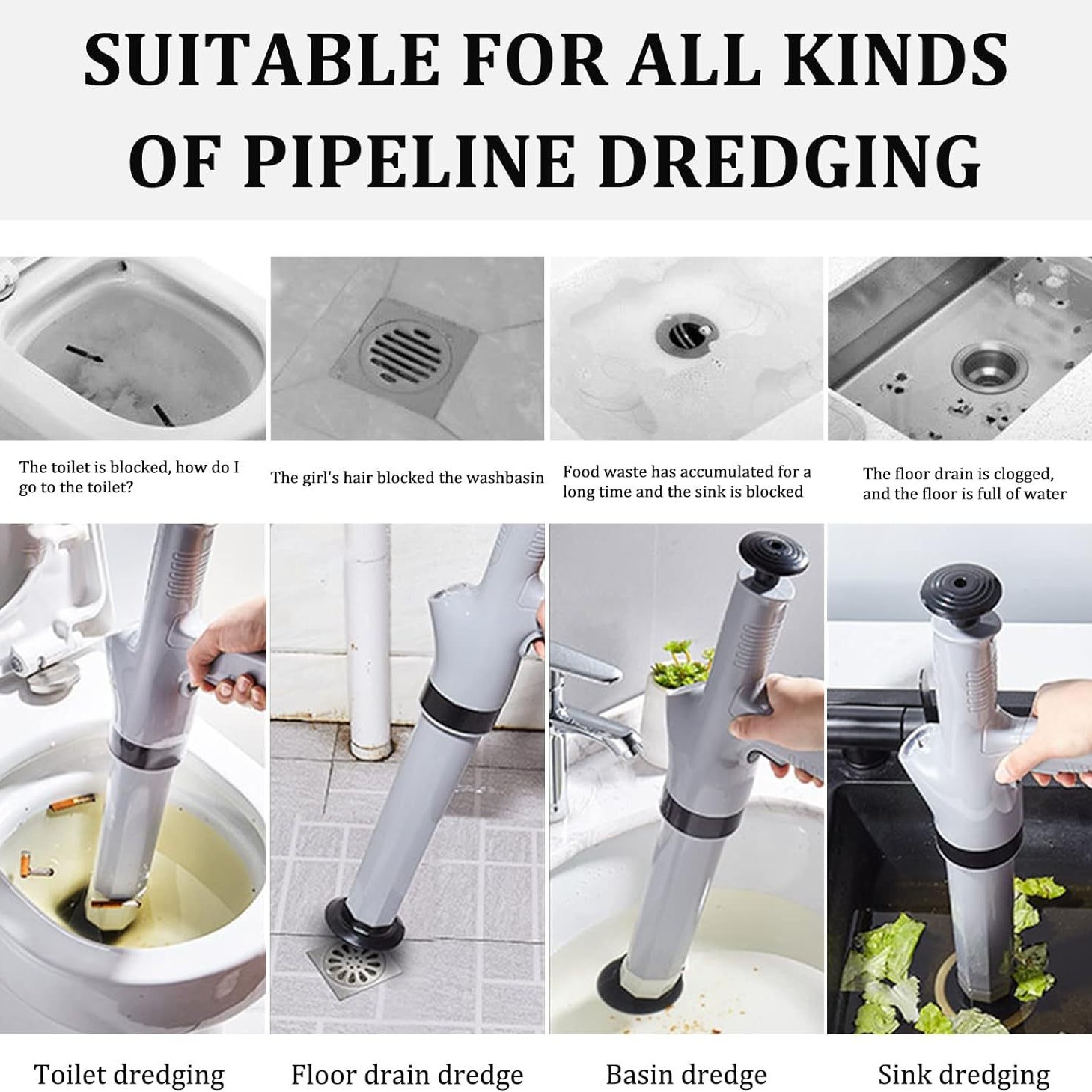 SUITABLE FOR ALL KINDS OF PIPELINE DREDGING

The toilet is blocked, how do I go to the toilet?

The girl's hair blocked the washbasin

Food waste has accumulated for a long time and the sink is blocked

The floor drain is clogged, and the floor is full of water

Toilet dredging

Floor drain dredge

Basin dredge

Sink dredging