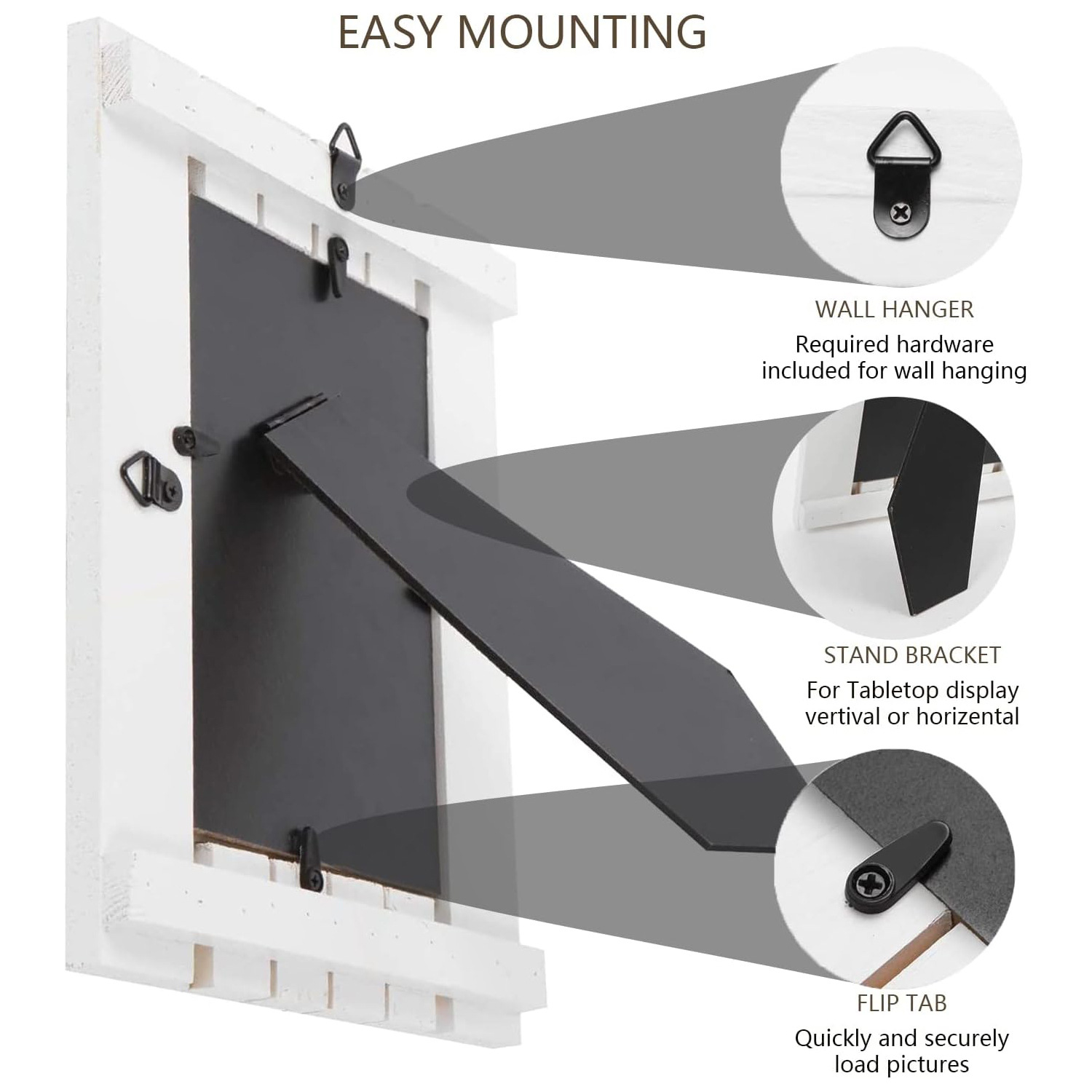 EASY MOUNTING

WALL HANGER

Required hardware included for wall hanging

STAND BRACKET

For Tabletop display vertival or horizental

FLIP TAB

Quickly and securely load pictures