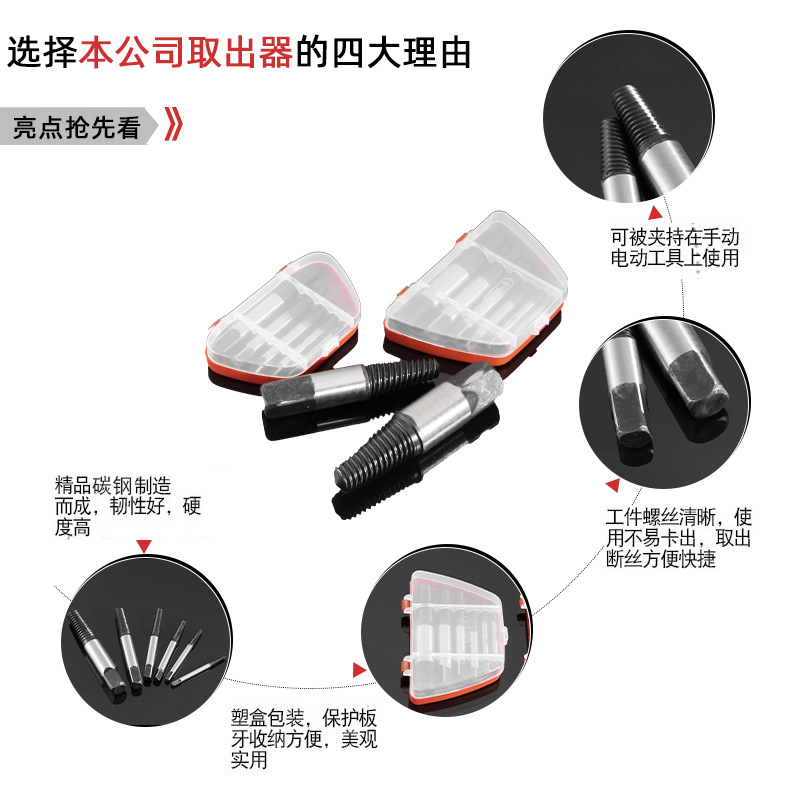 选择本公司取出器的四大理由

亮点抢先看 》

可被夹持在手动电动工具上使用

精品碳钢制造而成，韧性好，硬度高

工件螺丝清晰，使用不易卡出，取出断丝方便快捷

塑盒包装，保护板牙收纳方便，美观实用