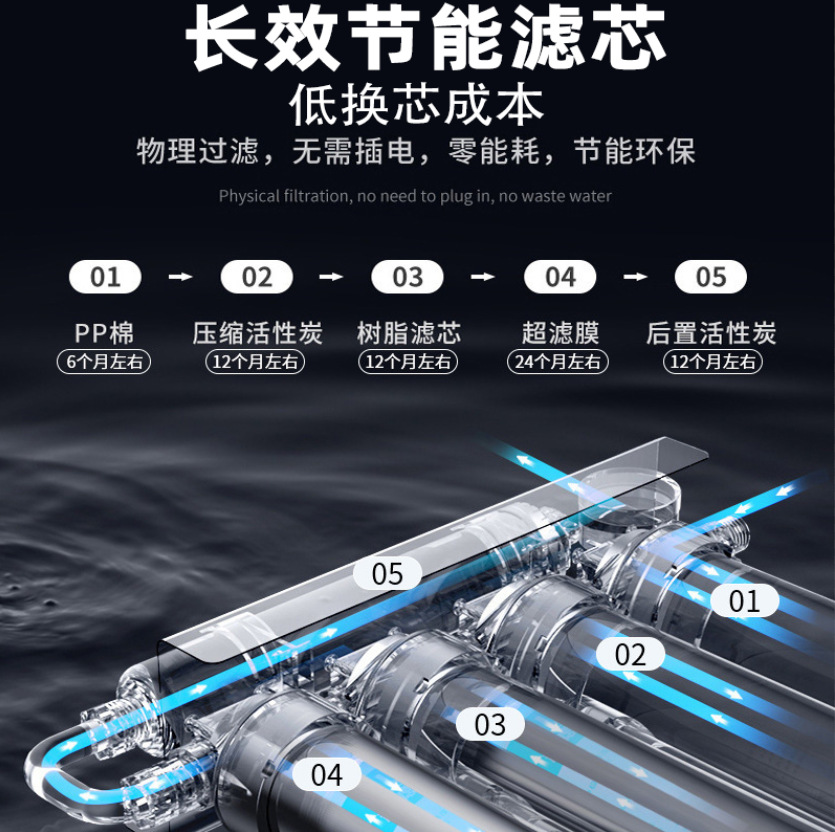 长效节能滤芯
低换芯成本
物理过滤，无需插电，零能耗，节能环保
Physical filtration, no need to plug in, no waste water

01 → 02 → 03 → 04 → 05

PP棉
6个月左右

压缩活性炭
12个月左右

树脂滤芯
12个月左右

超滤膜
24个月左右

后置活性炭
12个月左右

05
01
02
03
04