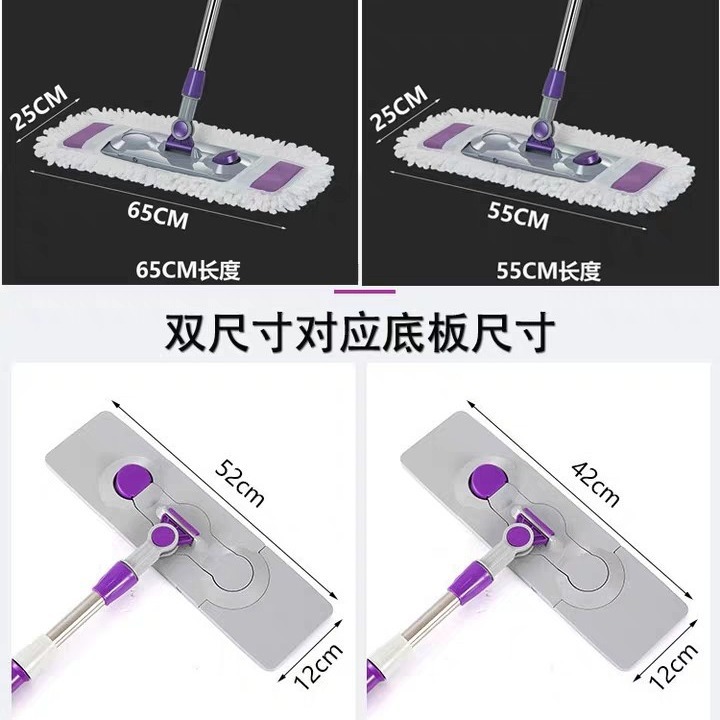 25CM
65CM
65CM长度

25CM
55CM
55CM长度

双尺寸对应底板尺寸

52cm
12cm

42cm
12cm