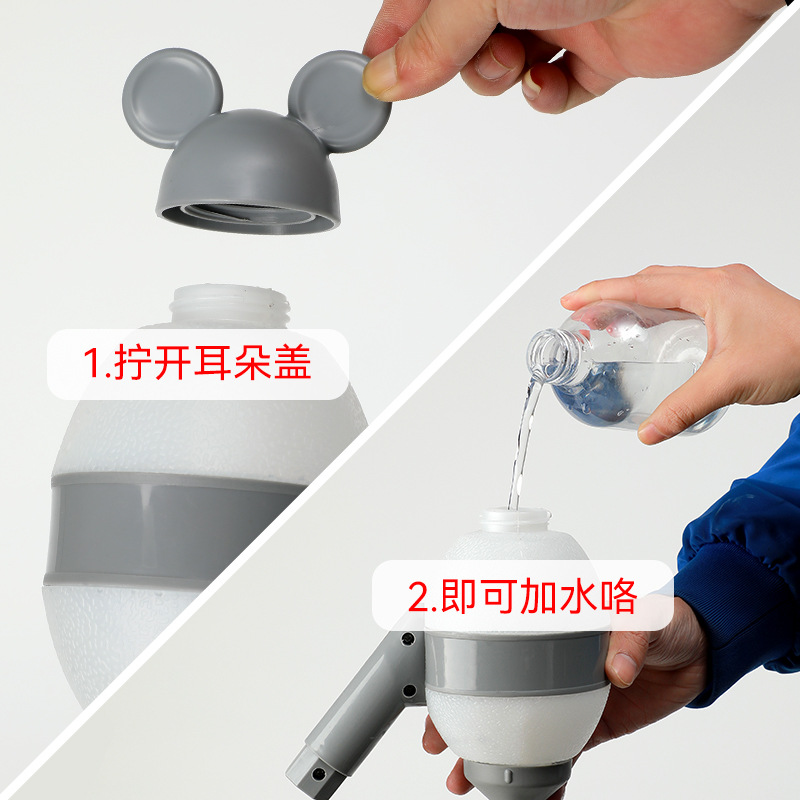 1.拧开耳朵盖

2.即可加水咯