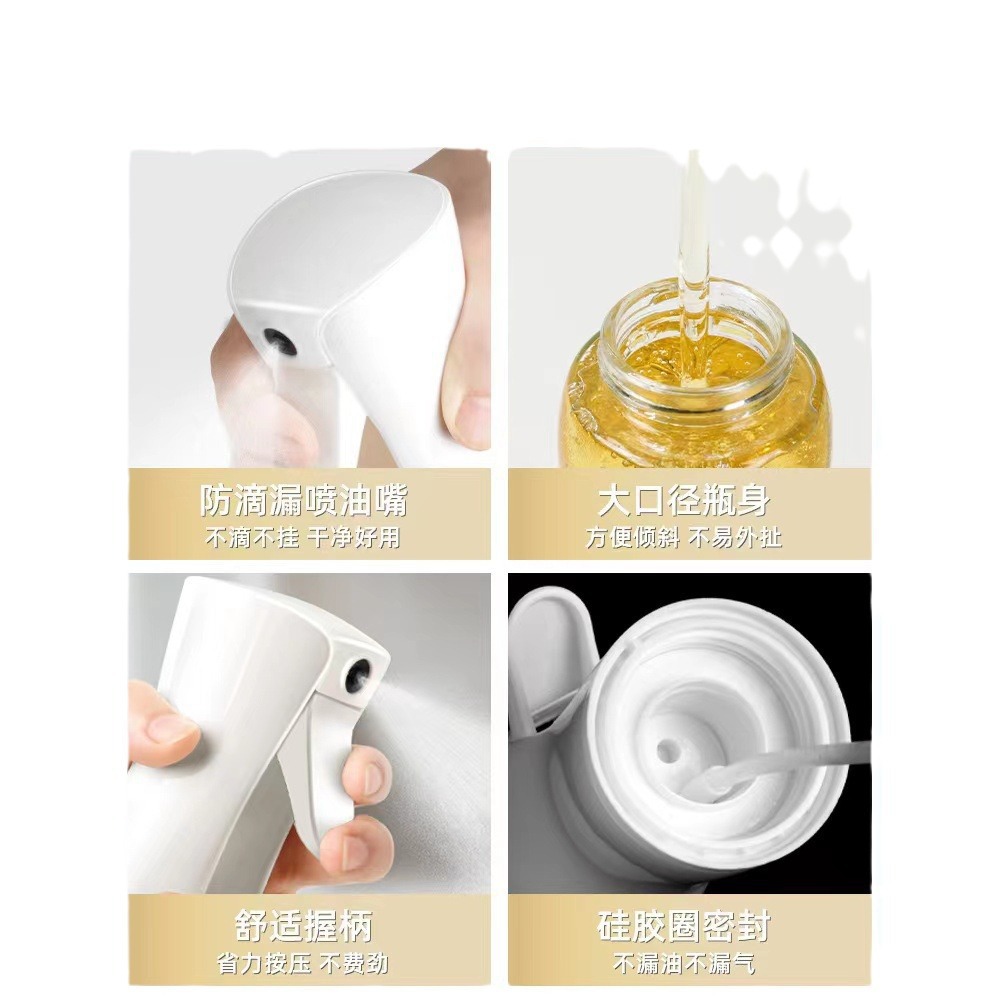 防滴漏喷油嘴
不滴不挂 干净好用

大口径瓶身
方便倾斜 不易外扯

舒适握柄
省力按压 不费劲

硅胶圈密封
不漏油不漏气