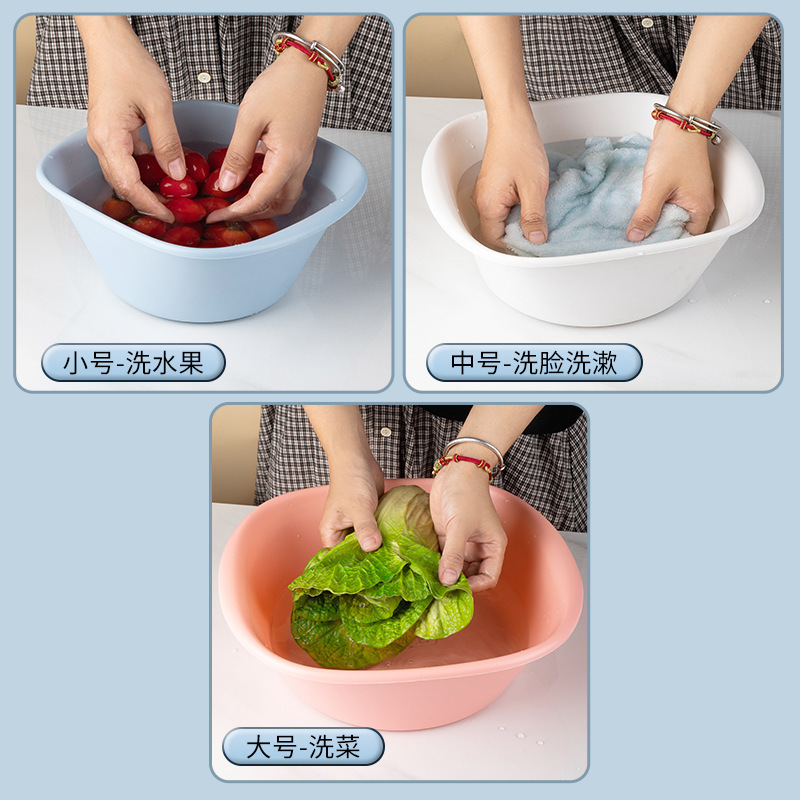 小号-洗水果

中号-洗脸洗漱

大号-洗菜