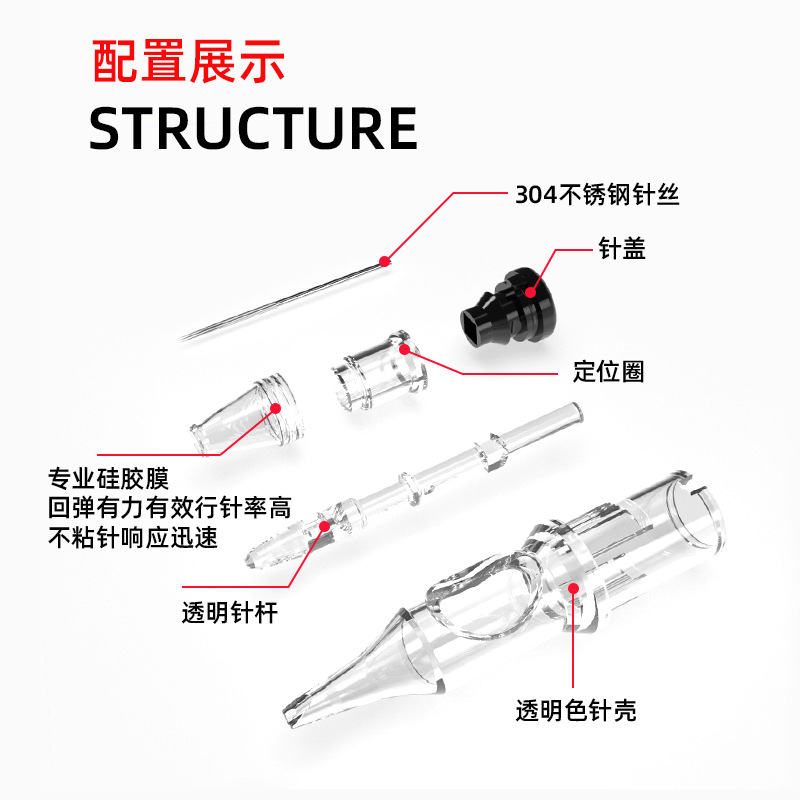 配置展示
STRUCTURE

304不锈钢针丝

针盖

定位圈

专业硅胶膜
回弹有力有效行针率高
不粘针响应迅速

透明针杆

透明色针壳