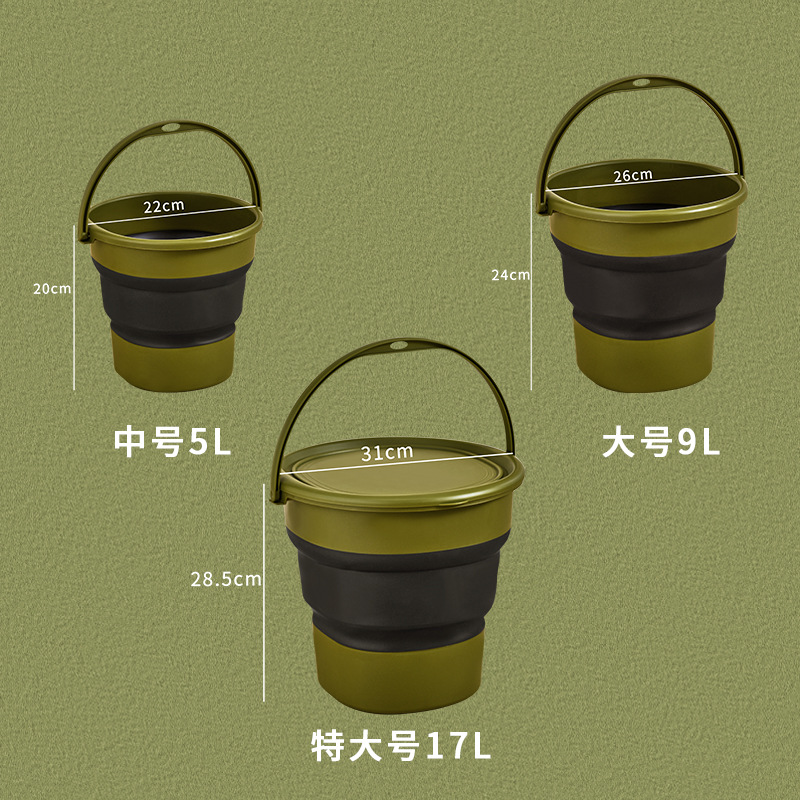 22cm
20cm
中号5L

26cm
24cm
大号9L

31cm
28.5cm
特大号17L