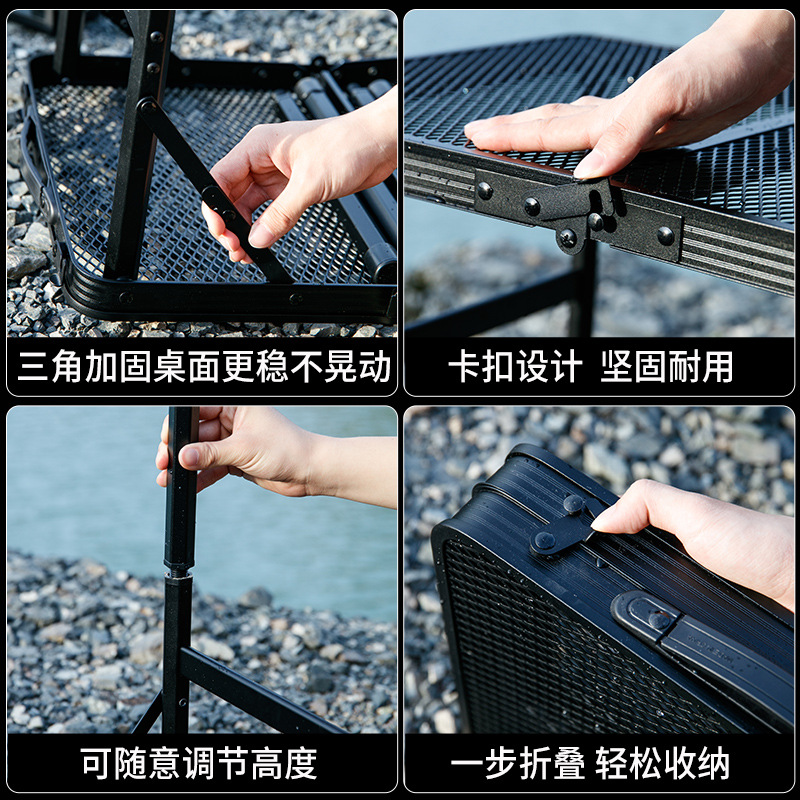 三角加固桌面更稳不晃动

卡扣设计 坚固耐用

可随意调节高度

一步折叠 轻松收纳