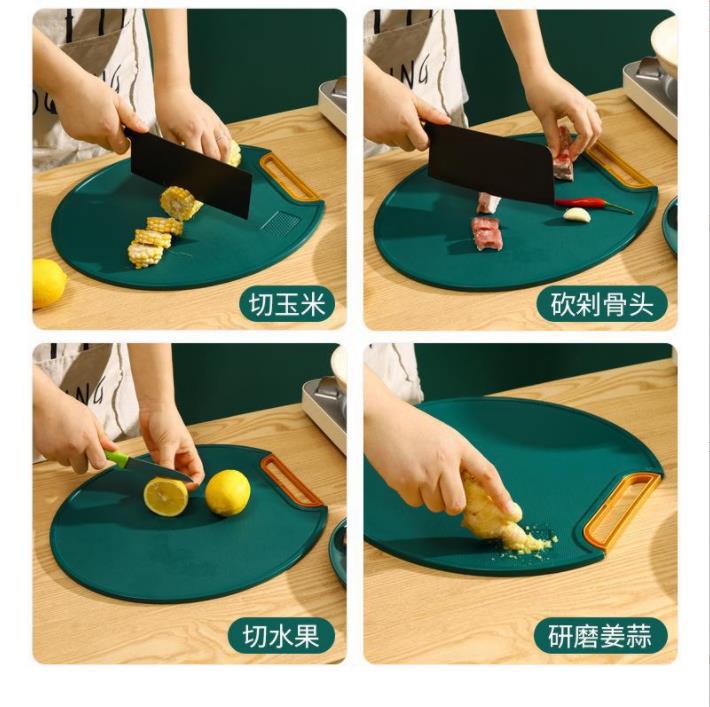 切玉米

砍剁骨头

切水果

研磨姜蒜