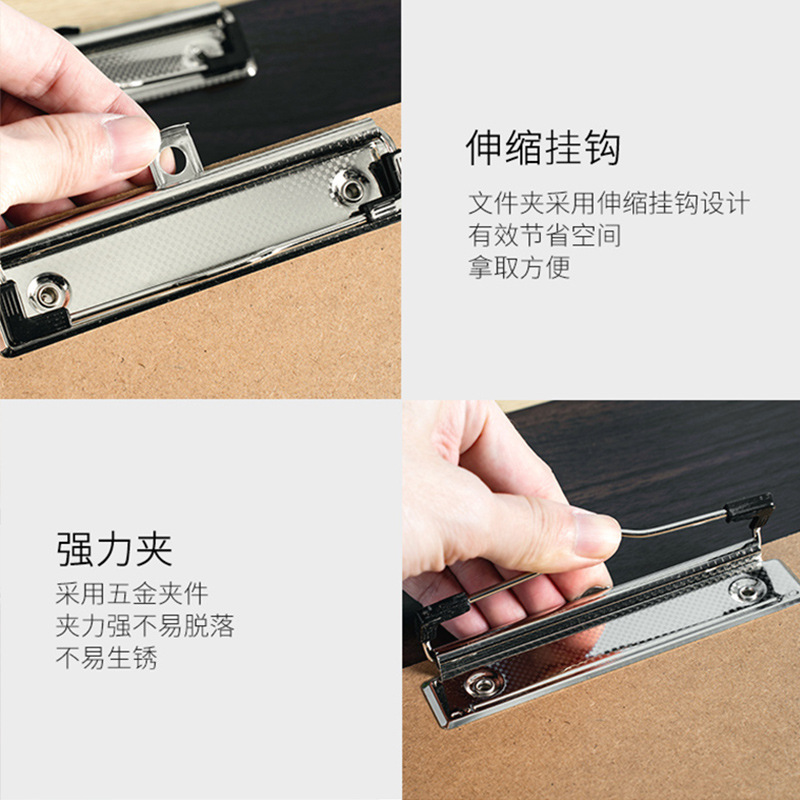 伸缩挂钩

文件夹采用伸缩挂钩设计
有效节省空间
拿取方便

强力夹

采用五金夹件
夹力强不易脱落
不易生锈