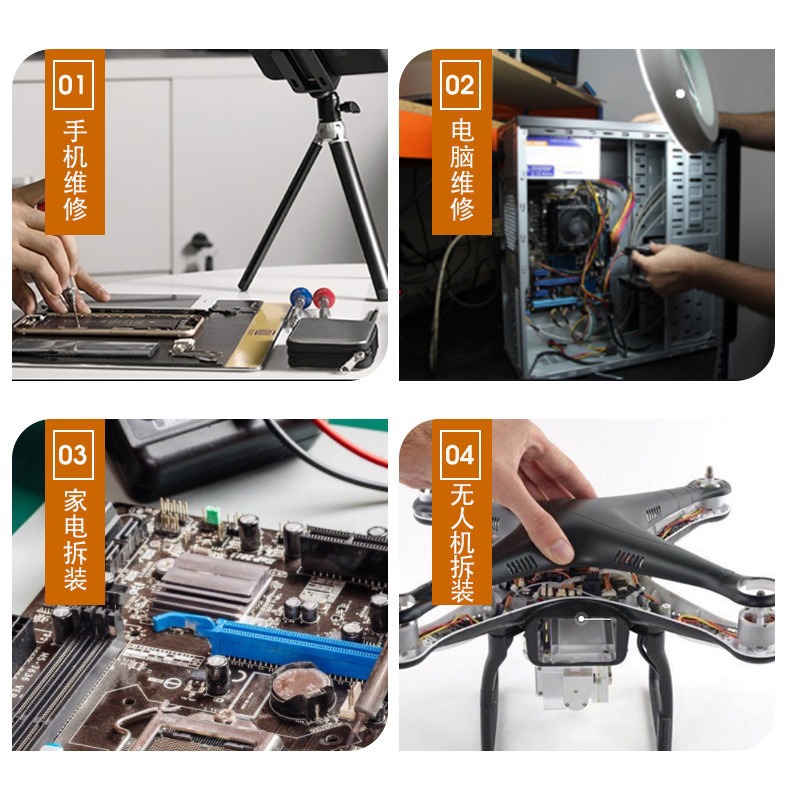 01
手机维修

02
电脑维修

03
家电拆装

04
无人机拆装