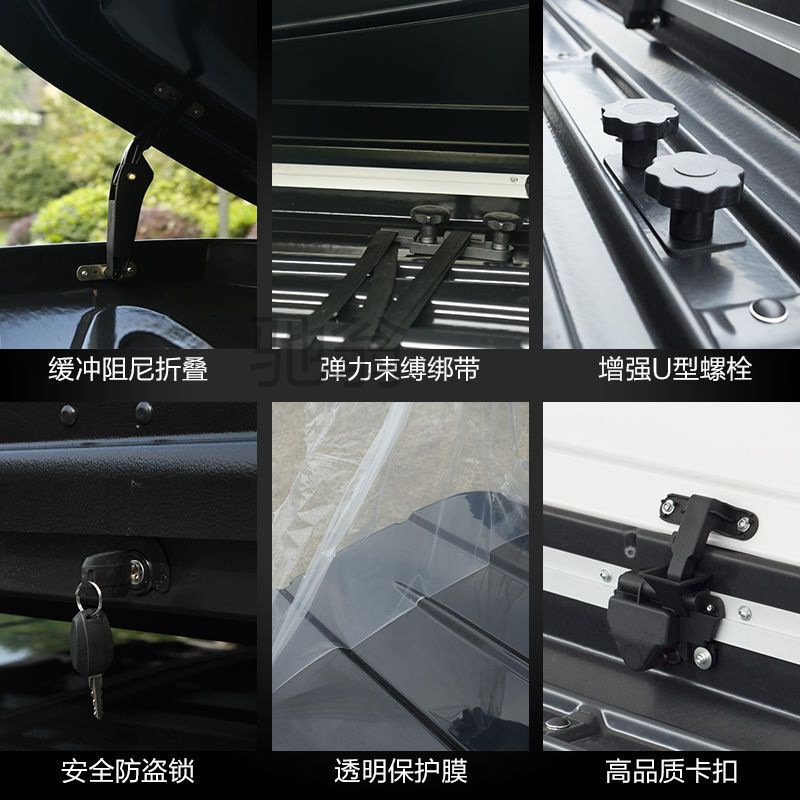 缓冲阻尼折叠

弹力束缚绑带

增强U型螺栓

安全防盗锁

透明保护膜

高品质卡扣