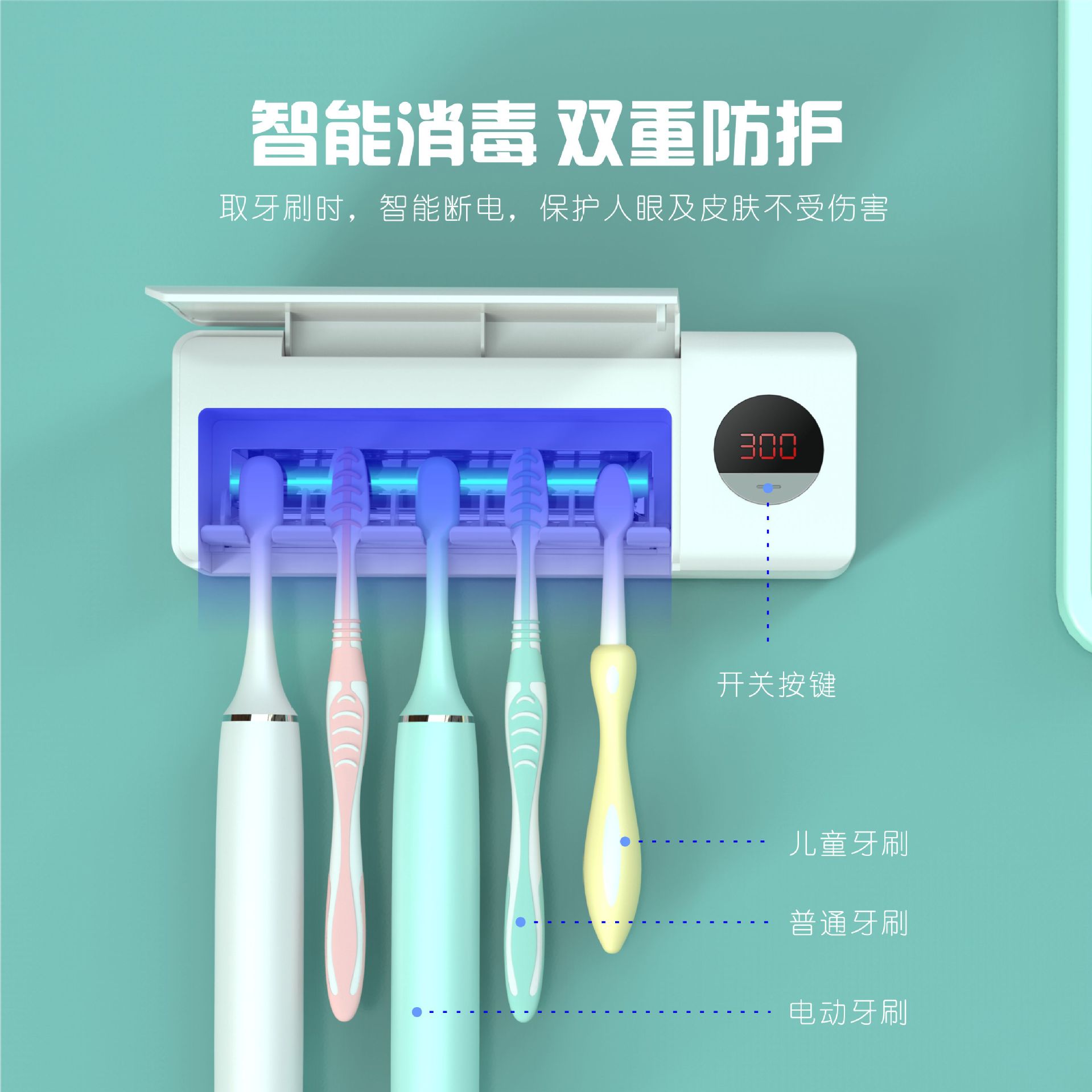 智能消毒 双重防护

取牙刷时，智能断电，保护人眼及皮肤不受伤害

300

开关按键

儿童牙刷

普通牙刷

电动牙刷