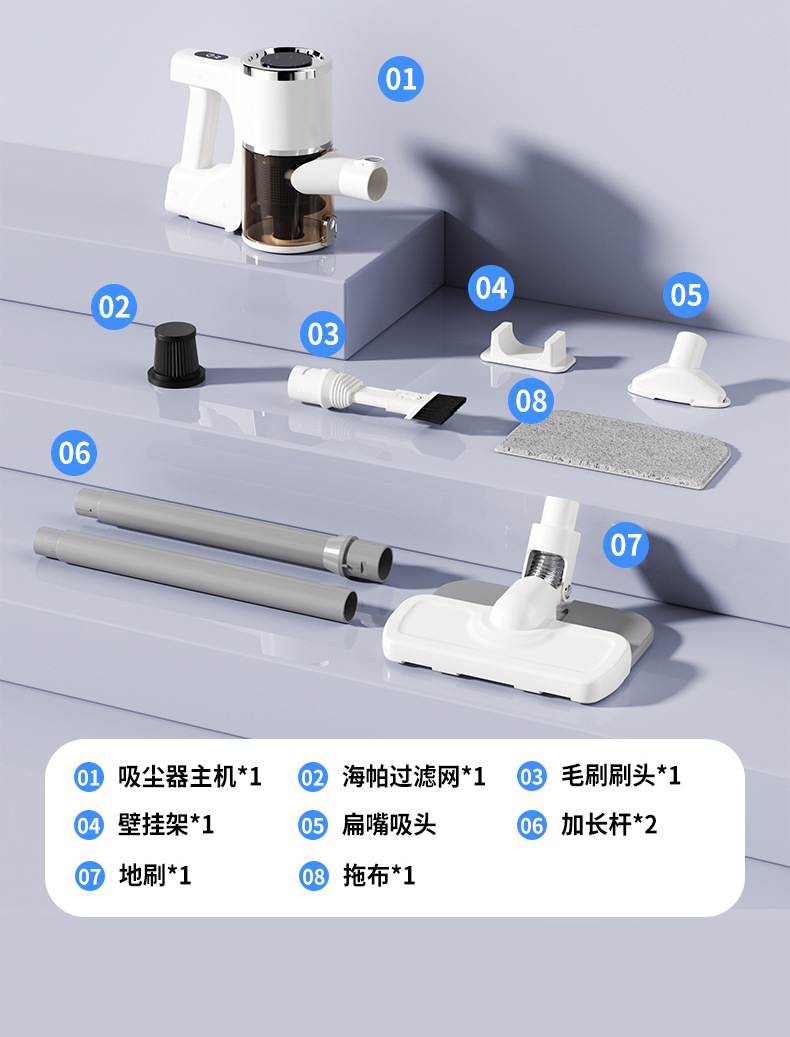 01

02

03

04

05

08

06

07

01 吸尘器主机*1
02 海帕过滤网*1
03 毛刷刷头*1
04 壁挂架*1
05 扁嘴吸头
06 加长杆*2
07 地刷*1
08 拖布*1