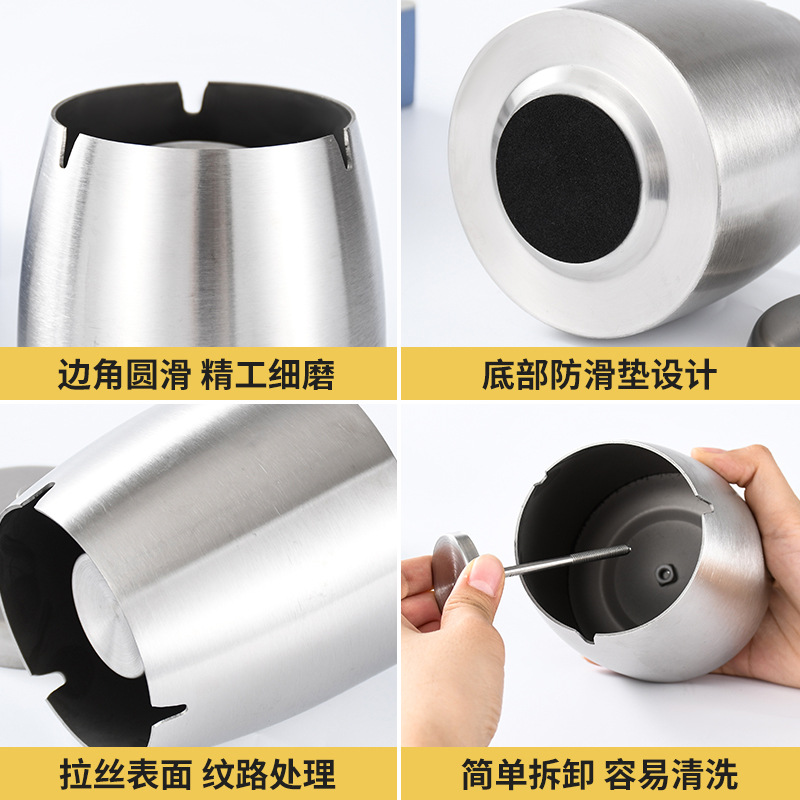 边角圆滑 精工细磨

底部防滑垫设计

拉丝表面 纹路处理

简单拆卸 容易清洗