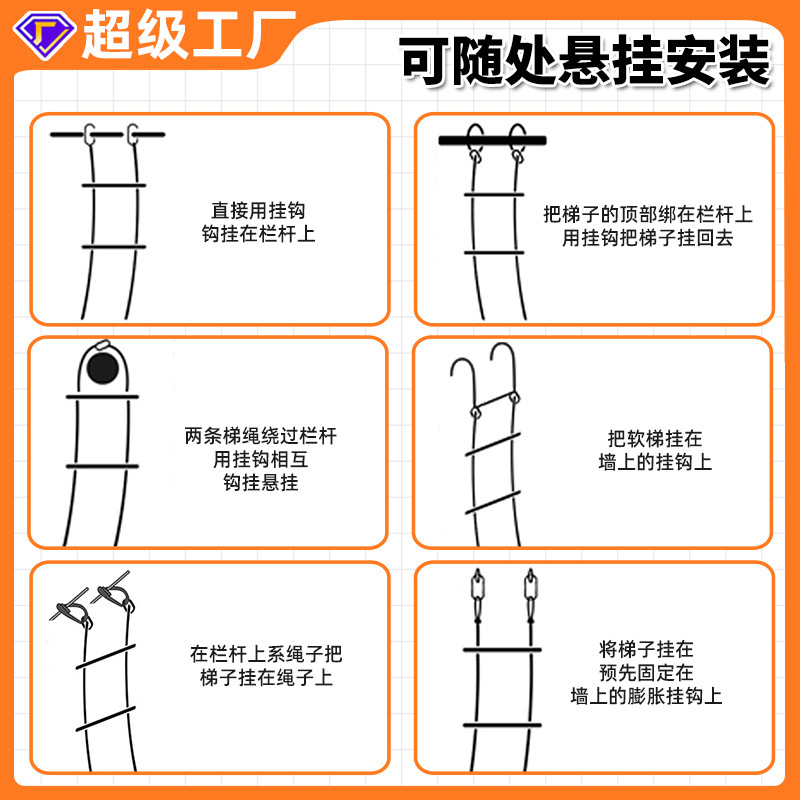 超级工厂

可随处悬挂安装

直接用挂钩
钩挂在栏杆上

把梯子的顶部绑在栏杆上
用挂钩把梯子挂回去

两条梯绳绕过栏杆
用挂钩相互
钩挂悬挂

把软梯挂在
墙上的挂钩上

在栏杆上系绳子把
梯子挂在绳子上

将梯子挂在
预先固定在
墙上的膨胀挂钩上