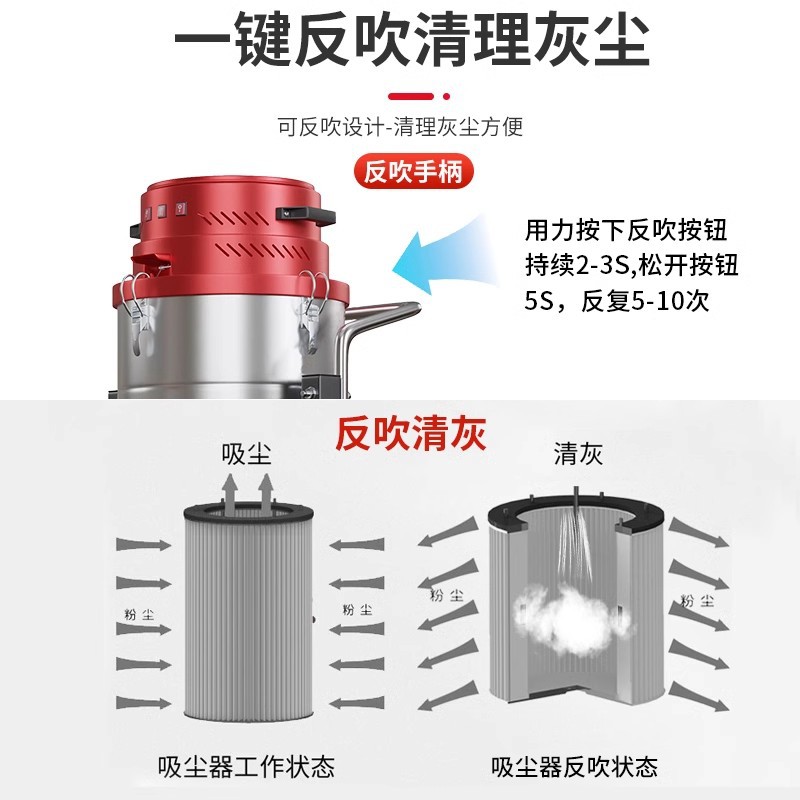 一键反吹清理灰尘

可反吹设计-清理灰尘方便

反吹手柄

用力按下反吹按钮持续2-3S,松开按钮5S，反复5-10次

反吹清灰

吸尘

粉尘

粉尘

吸尘器工作状态

清灰

粉尘

粉尘

吸尘器反吹状态