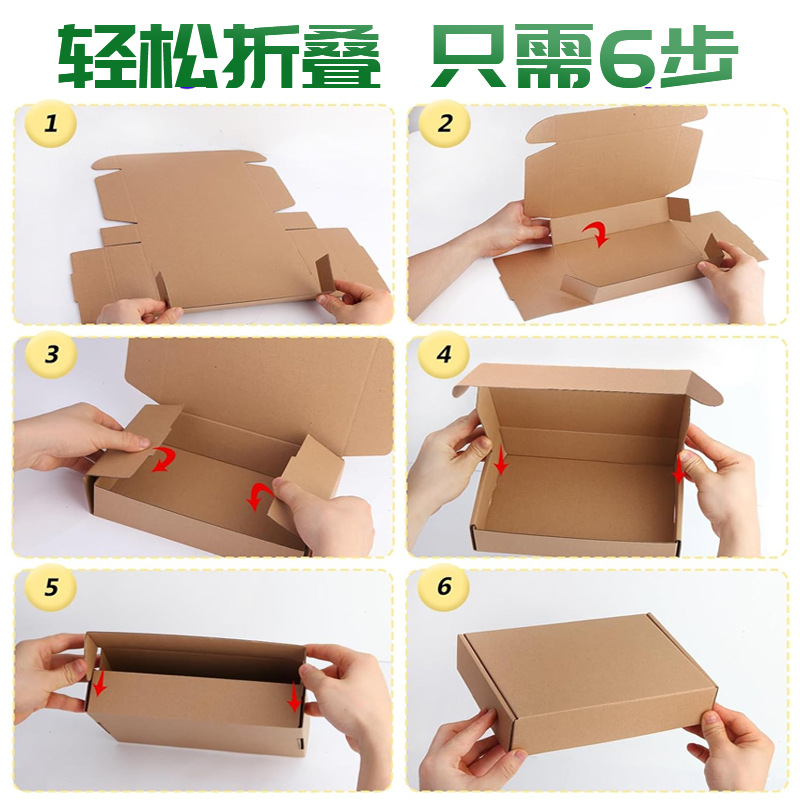 轻松折叠 只需6步

1

2

3

4

5

6