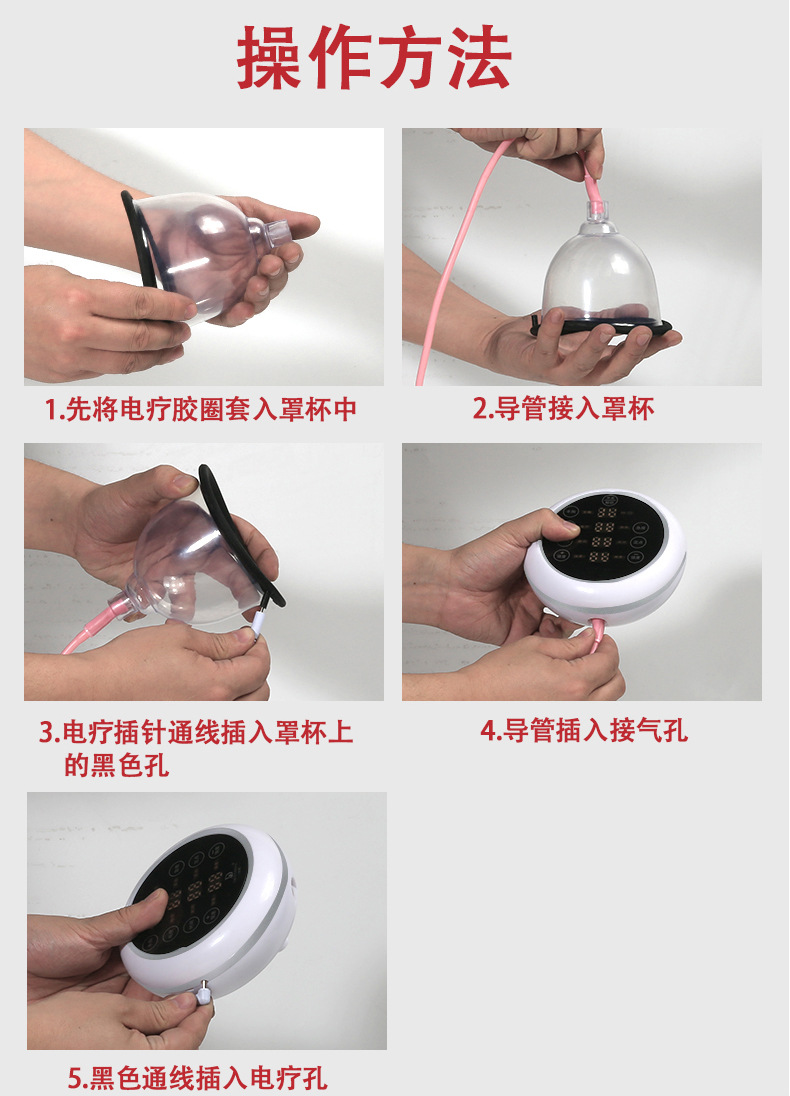 操作方法

1.先将电疗胶圈套入罩杯中

2.导管接入罩杯

3.电疗插针通线插入罩杯上的黑色孔

4.导管插入接气孔

5.黑色通线插入电疗孔