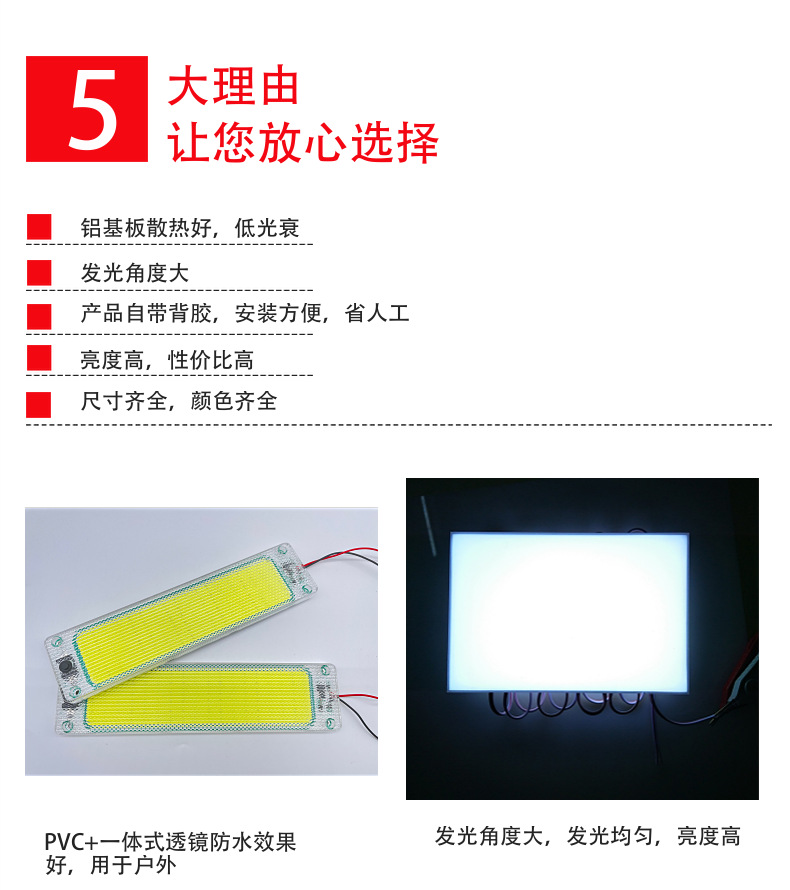 5 大理由
让您放心选择

铝基板散热好，低光衰

发光角度大

产品自带背胶，安装方便，省人工

亮度高，性价比高

尺寸齐全，颜色齐全

PVC+一体式透镜防水效果好，用于户外

发光角度大，发光均匀，亮度高