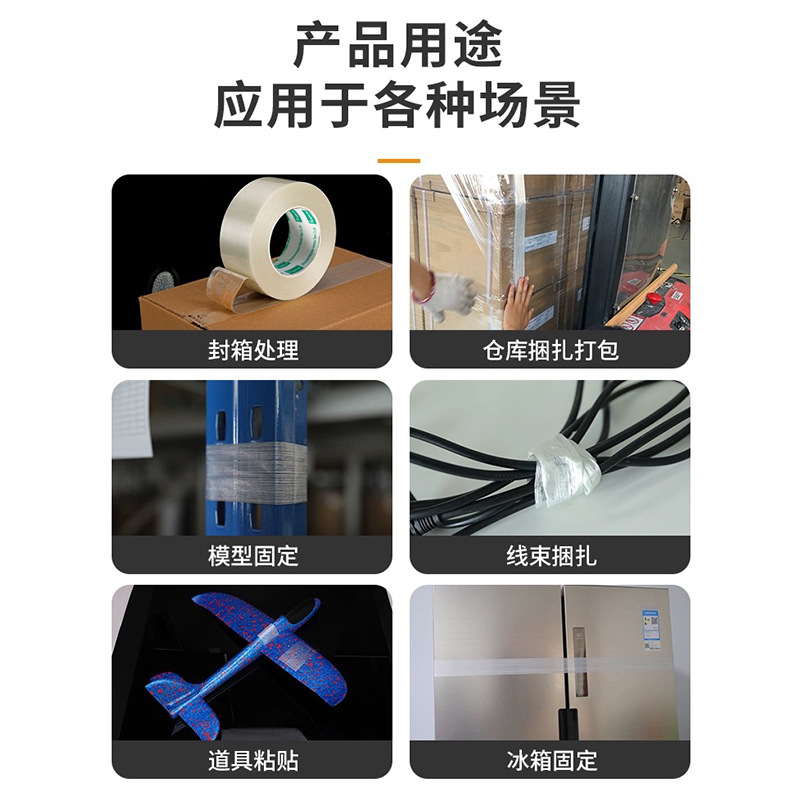 产品用途
应用于各种场景

封箱处理

仓库捆扎打包

模型固定

线束捆扎

道具粘贴

冰箱固定