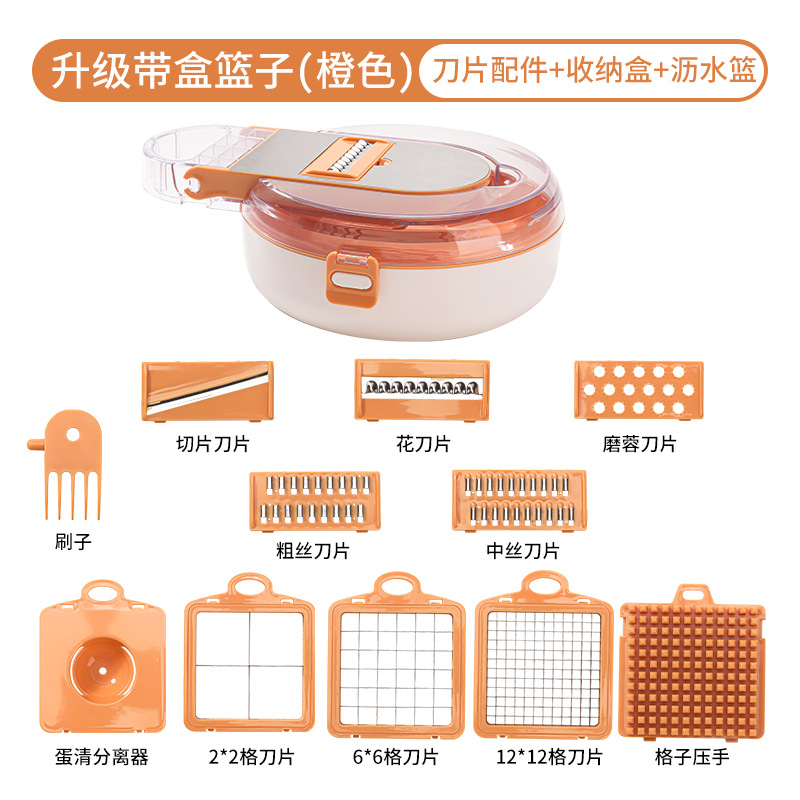 升级带盒篮子(橙色)

刀片配件+收纳盒+沥水篮

切片刀片

花刀片

磨蓉刀片

刷子

粗丝刀片

中丝刀片

蛋清分离器

2*2格刀片

6*6格刀片

12*12格刀片

格子压手