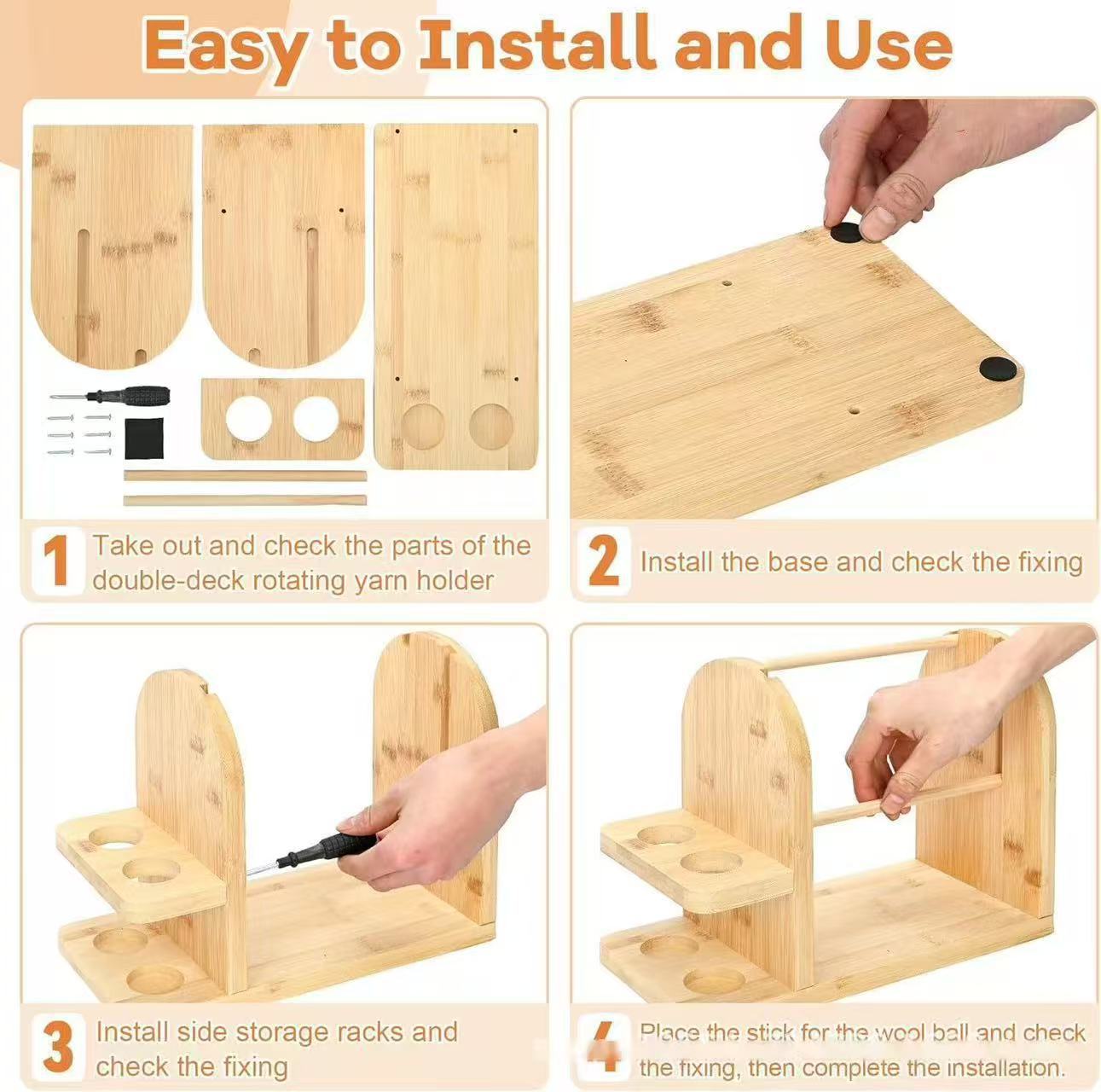 Easy to Install and Use

1 Take out and check the parts of the double-deck rotating yarn holder

2 Install the base and check the fixing

3 Install side storage racks and check the fixing

4 Place the stick for the wool ball and check the fixing, then complete the installation.