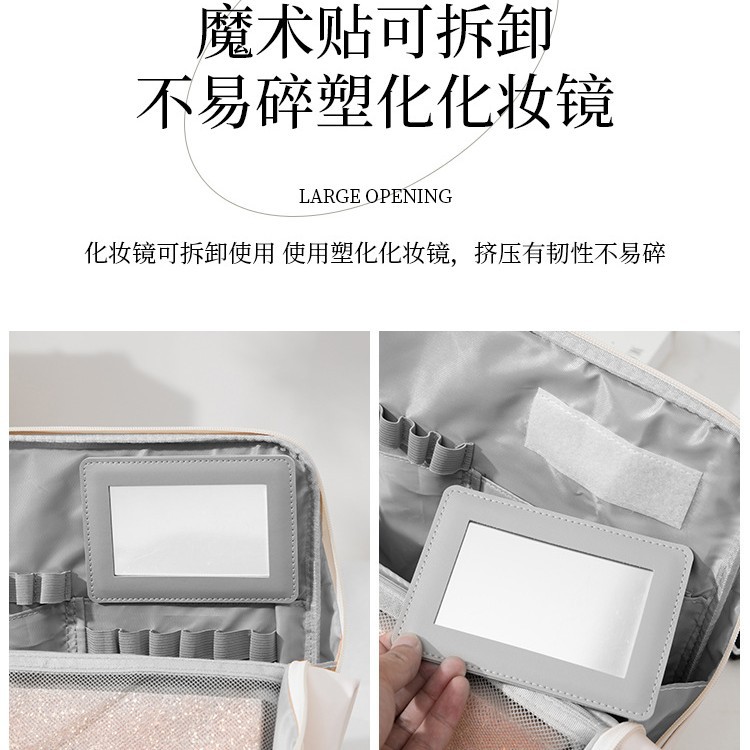 魔术贴可拆卸
不易碎塑化化妆镜

LARGE OPENING

化妆镜可拆卸使用 使用塑化化妆镜，挤压有韧性不易碎