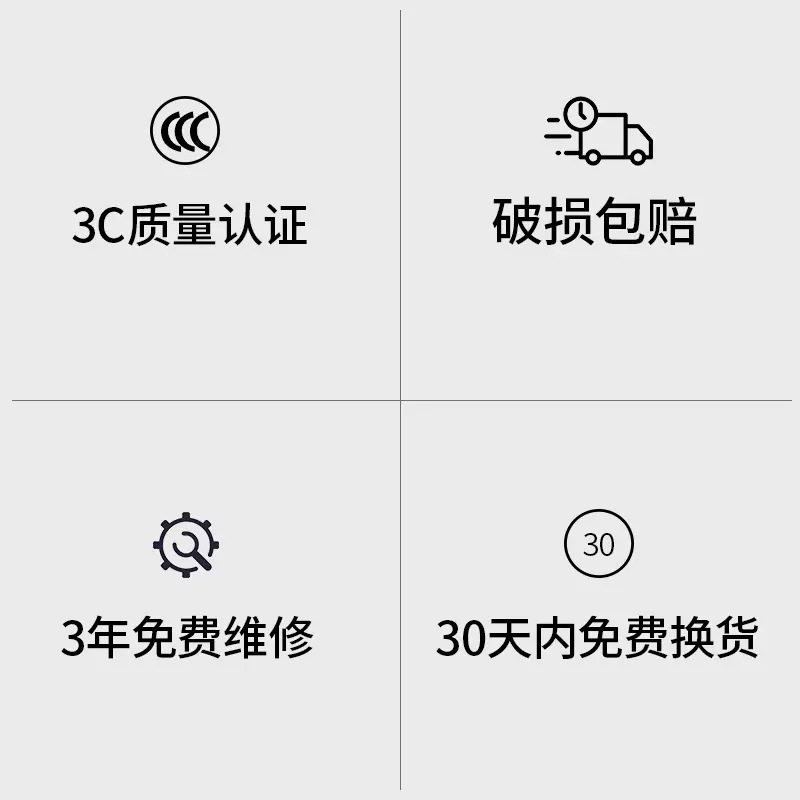 CCC

3C质量认证

破损包赔

3年免费维修

30

30天内免费换货