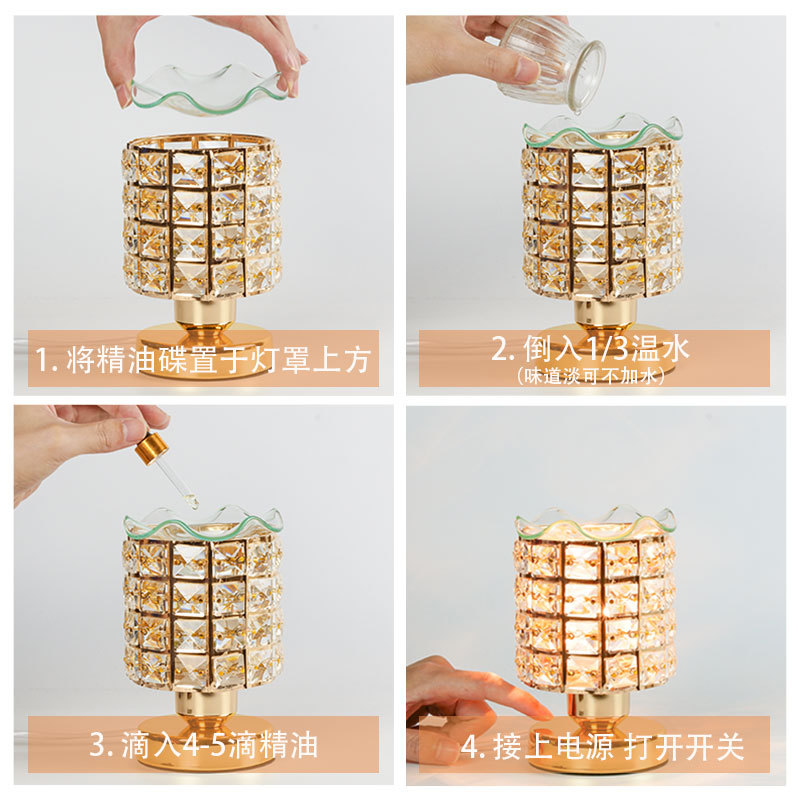 1. 将精油碟置于灯罩上方

2. 倒入1/3温水
（味道淡可不加水）

3. 滴入4-5滴精油

4. 接上电源 打开开关