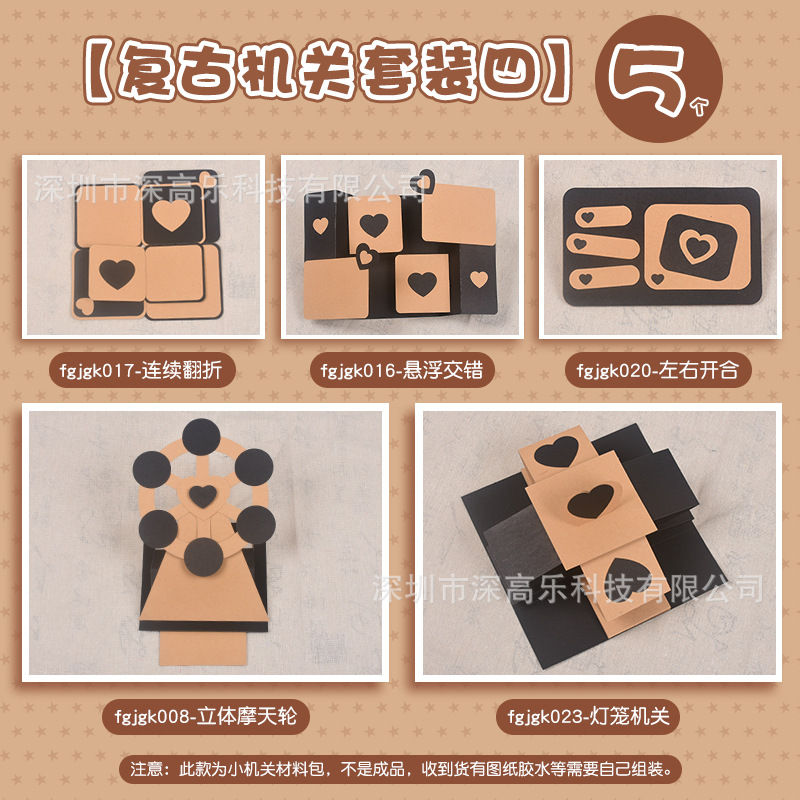 【复古机关套装四】 5个

深圳市深高乐科技有限公司

fgjgk017-连续翻折

fgjgk016-悬浮交错

fgjgk020-左右开合

深圳市深高乐科技有限公司

fgjgk008-立体摩天轮

fgjgk023-灯笼机关

注意：此款为小机关材料包，不是成品，收到货有图纸胶水等需要自己组装。