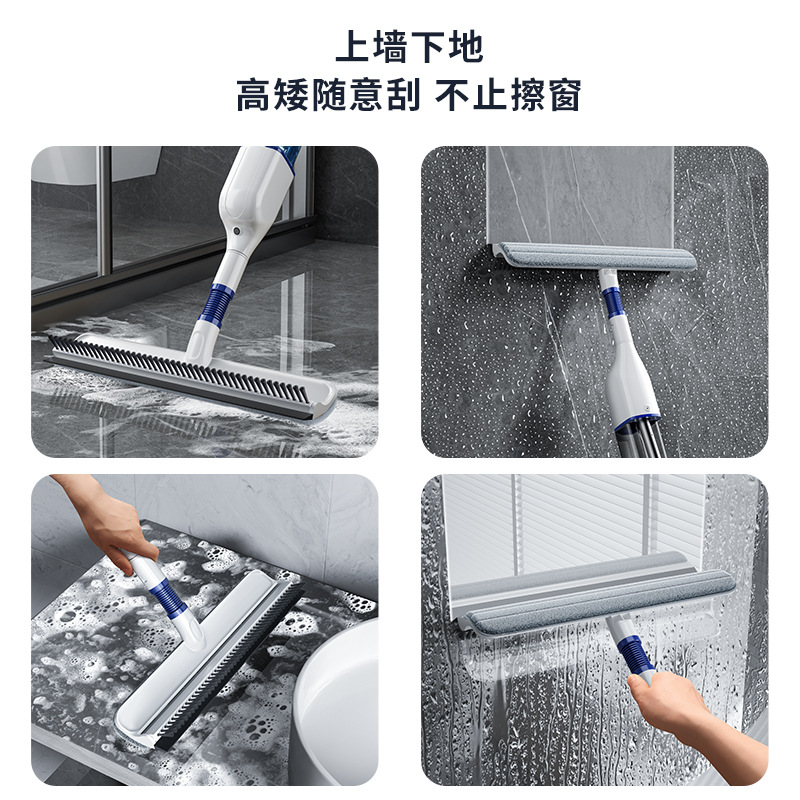 上墙下地
高矮随意刮 不止擦窗