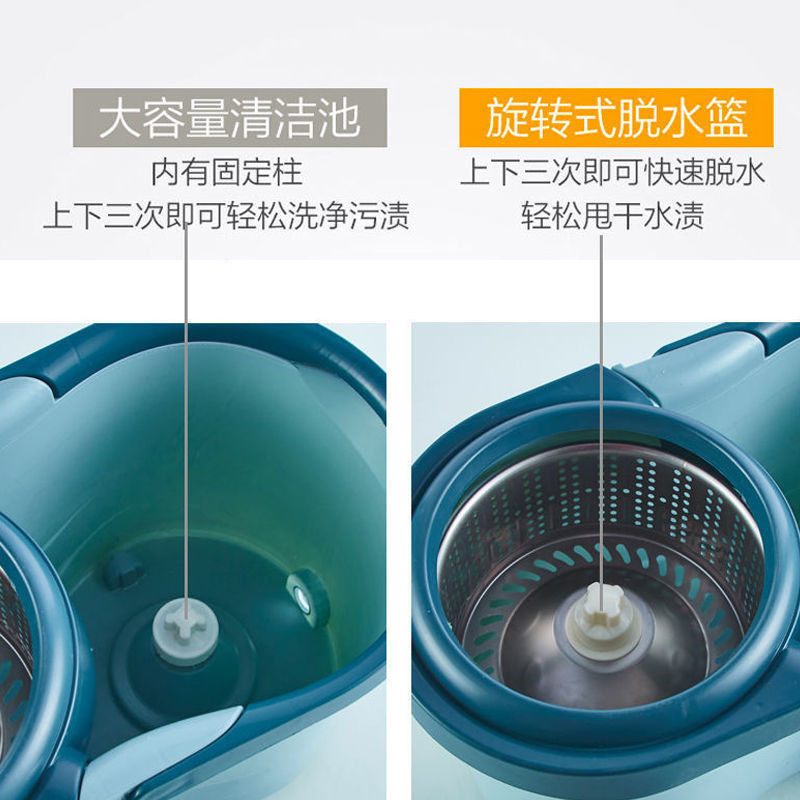 大容量清洁池
内有固定柱
上下三次即可轻松洗净污渍

旋转式脱水篮
上下三次即可快速脱水
轻松甩干水渍