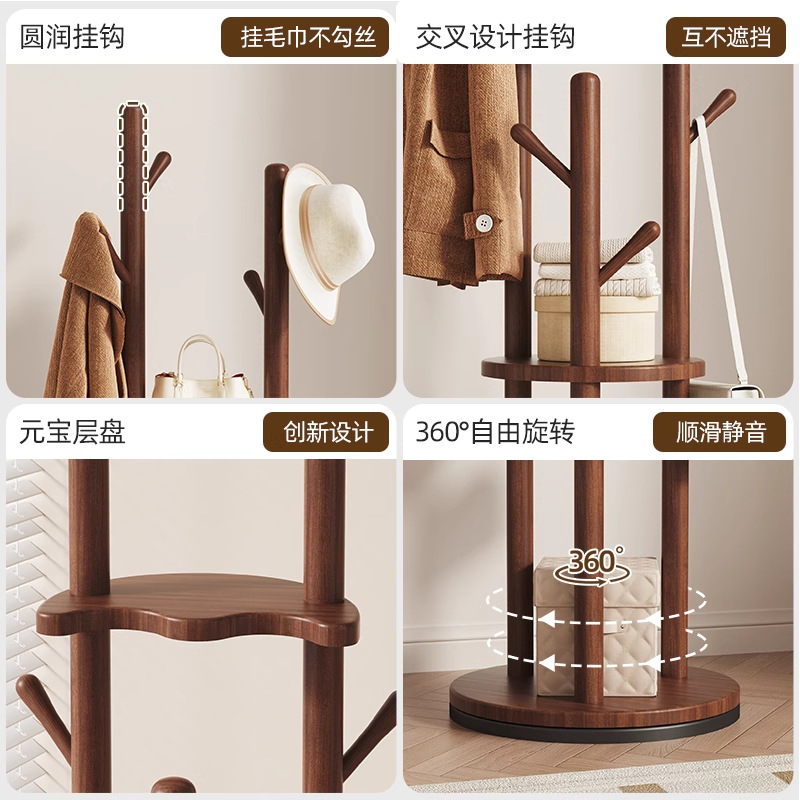 圆润挂钩 挂毛巾不勾丝

交叉设计挂钩 互不遮挡

元宝层盘 创新设计

360°自由旋转 顺滑静音

360°