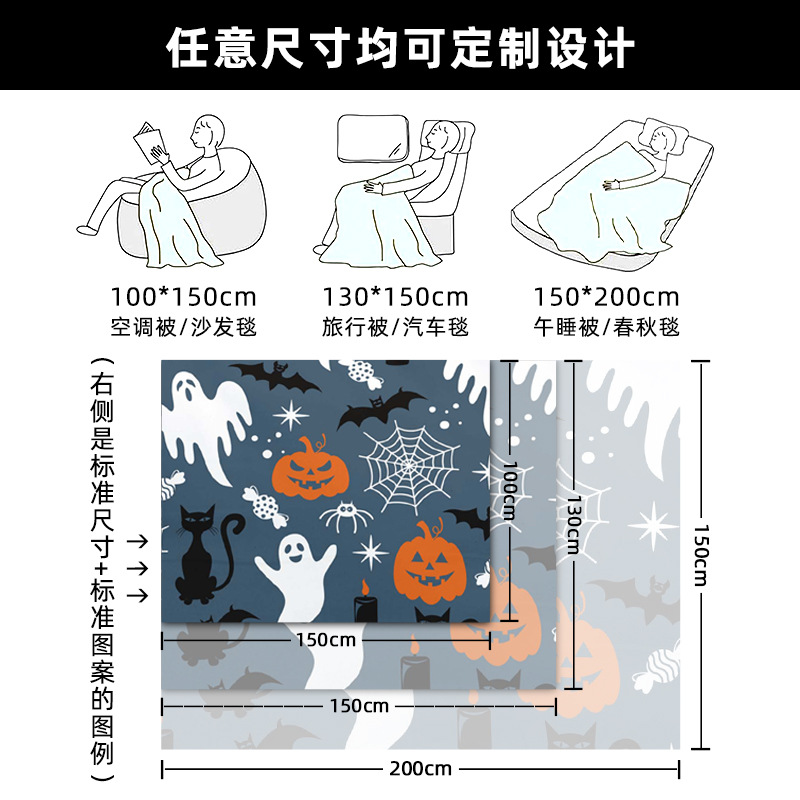 任意尺寸均可定制设计

100*150cm
空调被/沙发毯

130*150cm
旅行被/汽车毯

150*200cm
午睡被/春秋毯

（右侧是标准尺寸+标准图案的图例）

→
→
→

100cm
130cm
150cm
150cm
150cm
200cm